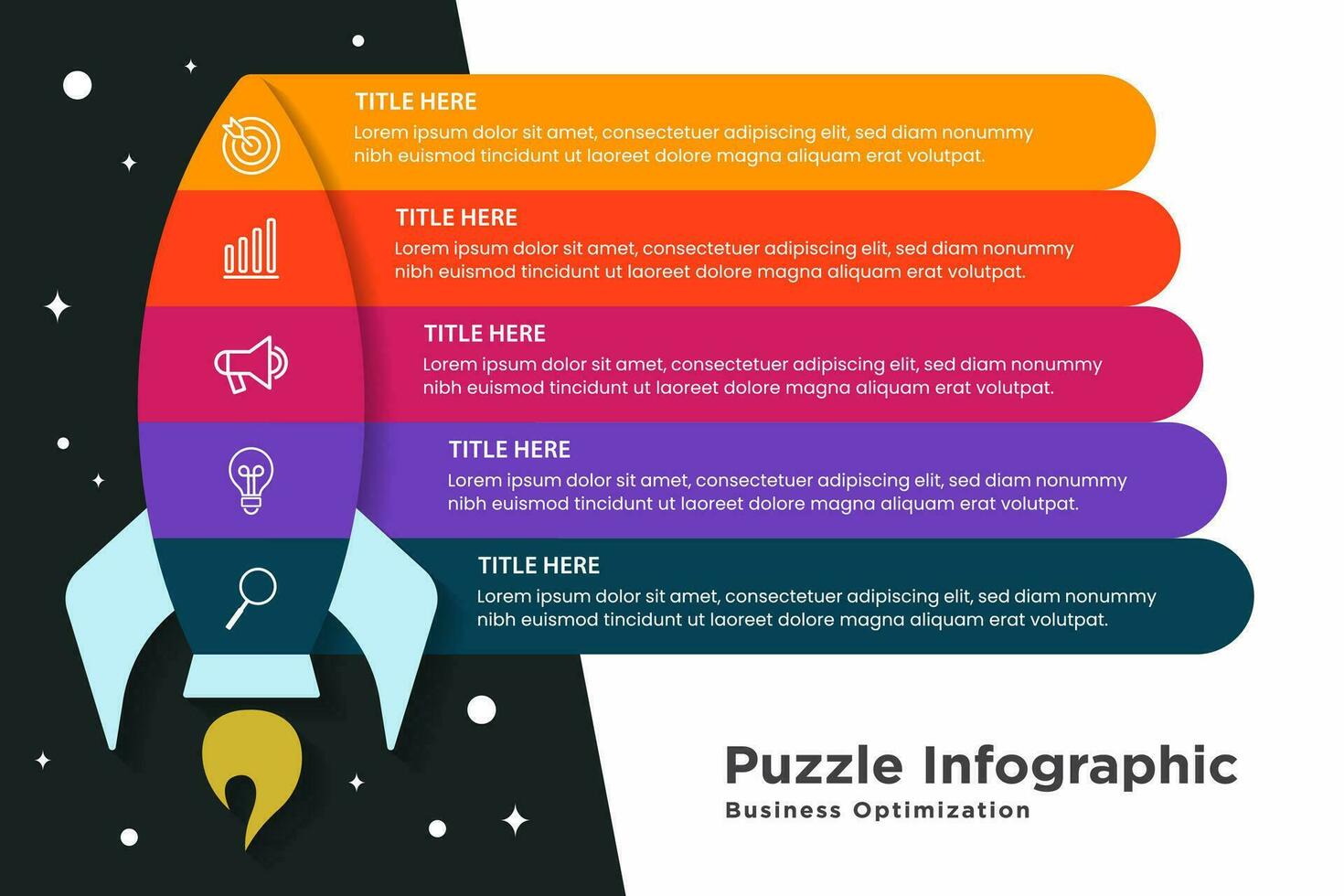 TITLE HERE
Lorem ipsum dolor sit amet, consectetuer adipiscing elit, sed diam nonummy nibh euismod tincidunt ut laoreet dolore magna aliquam erat volutpat.

TITLE HERE
Lorem ipsum dolor sit amet, consectetuer adipiscing elit, sed diam nonummy nibh euismod tincidunt ut laoreet dolore magna aliquam erat volutpat.

TITLE HERE
Lorem ipsum dolor sit amet, consectetuer adipiscing elit, sed diam nonummy nibh euismod tincidunt ut laoreet dolore magna aliquam erat volutpat.

TITLE HERE
Lorem ipsum dolor sit amet, consectetuer adipiscing elit, sed diam nonummy nibh euismod tincidunt ut laoreet dolore magna aliquam erat volutpat.

TITLE HERE
Lorem ipsum dolor sit amet, consectetuer adipiscing elit, sed diam nonummy nibh euismod tincidunt ut laoreet dolore magna aliquam erat volutpat.

Puzzle Infographic
Business Optimization