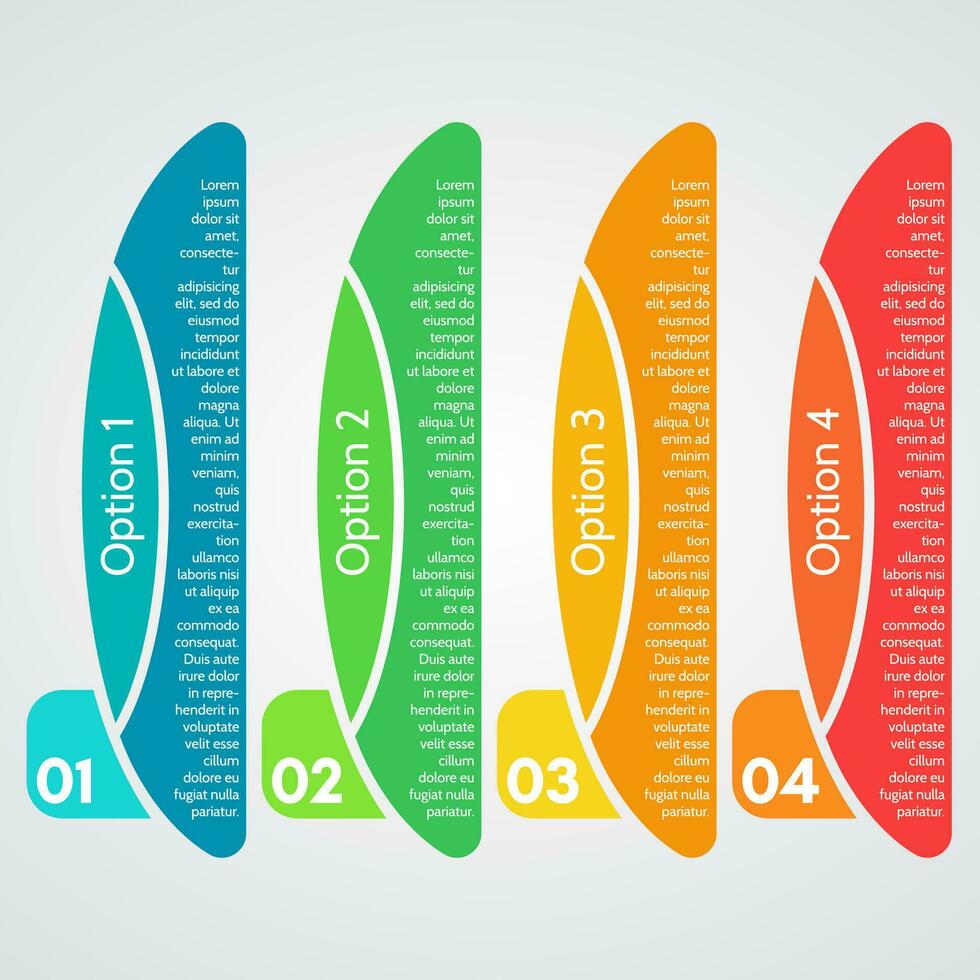 Option 1

Lorem ipsum dolor sit amet, consectetur adipisicing elit, sed do eiusmod tempor incididunt ut labore et dolore magna aliqua. Ut enim ad minim veniam, quis nostrud exercitation ullamco laboris nisi ut aliquip ex ea commodo consequat. Duis aute irure dolor in reprehenderit in voluptate velit esse cillum dolore eu fugiat nulla pariatur.

01

Option 2

Lorem ipsum dolor sit amet, consectetur adipisicing elit, sed do eiusmod tempor incididunt ut labore et dolore magna aliqua. Ut enim ad minim veniam, quis nostrud exercitation ullamco laboris nisi ut aliquip ex ea commodo consequat. Duis aute irure dolor in reprehenderit in voluptate velit esse cillum dolore eu fugiat nulla pariatur.

02

Option 3

Lorem ipsum dolor sit amet, consectetur adipisicing elit, sed do eiusmod tempor incididunt ut labore et dolore magna aliqua. Ut enim ad minim veniam, quis nostrud exercitation ullamco laboris nisi ut aliquip ex ea commodo consequat. Duis aute irure dolor in reprehenderit in voluptate velit esse cillum dolore eu fugiat nulla pariatur.

03

Option 4

Lorem ipsum dolor sit amet, consectetur adipisicing elit, sed do eiusmod tempor incididunt ut labore et dolore magna aliqua. Ut enim ad minim veniam, quis nostrud exercitation ullamco laboris nisi ut aliquip ex ea commodo consequat. Duis aute irure dolor in reprehenderit in voluptate velit esse cillum dolore eu fugiat nulla pariatur.

04