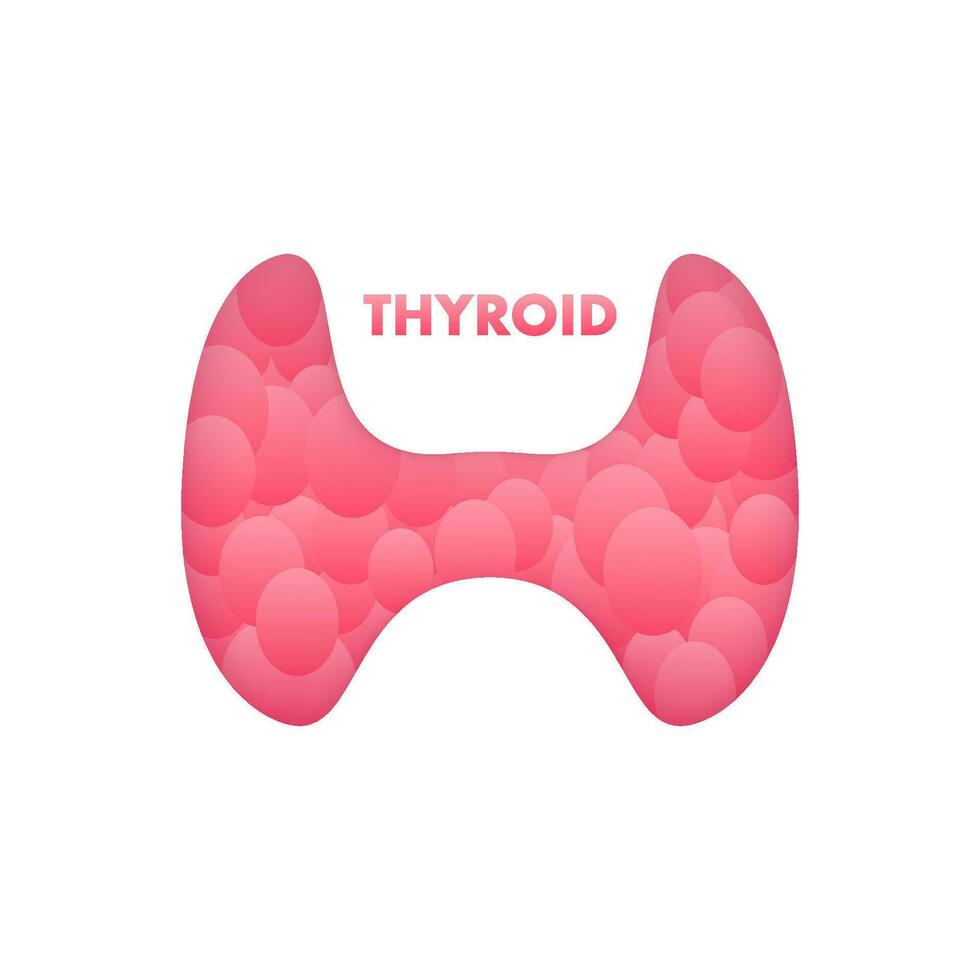 THYROID