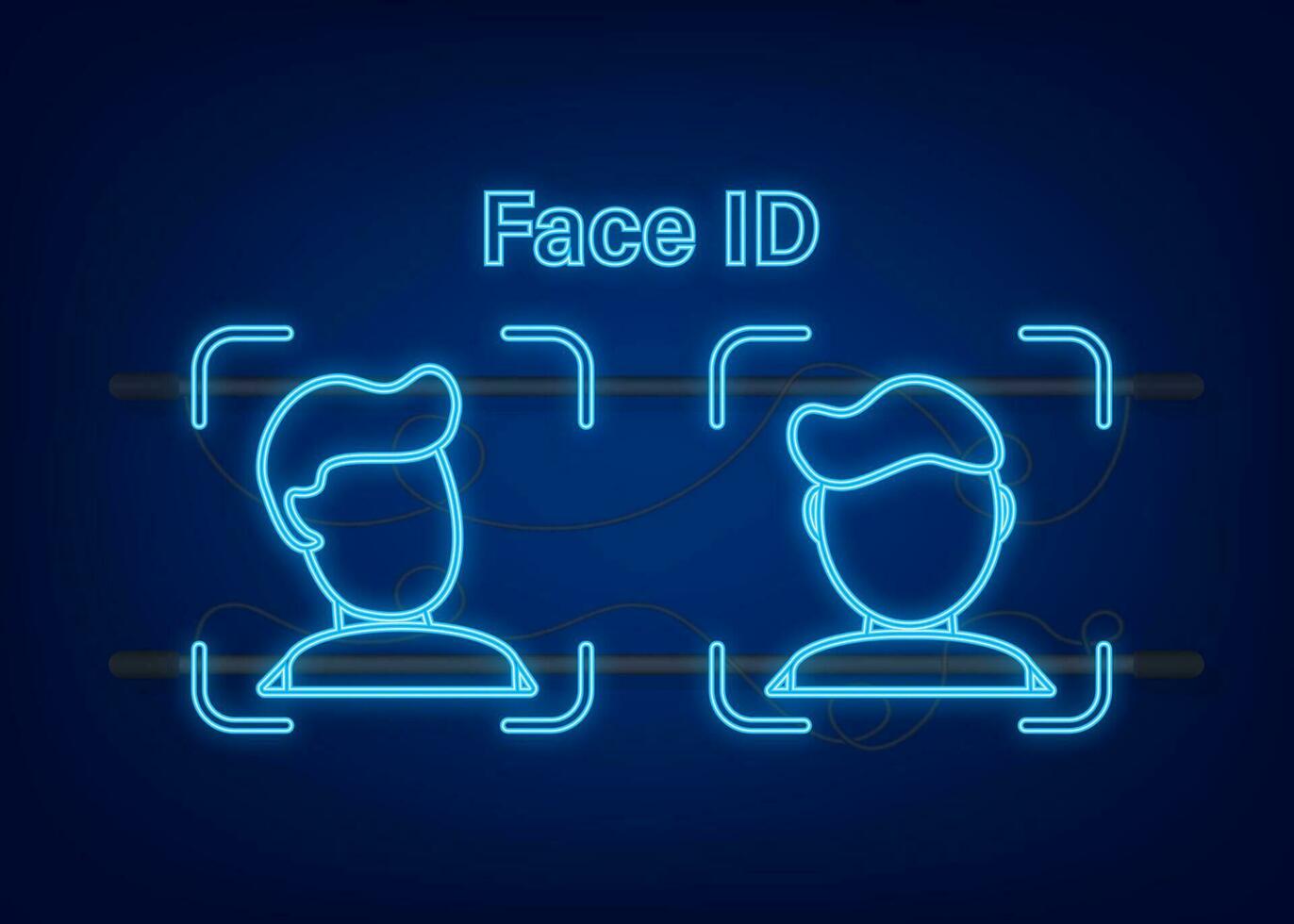 Face ID