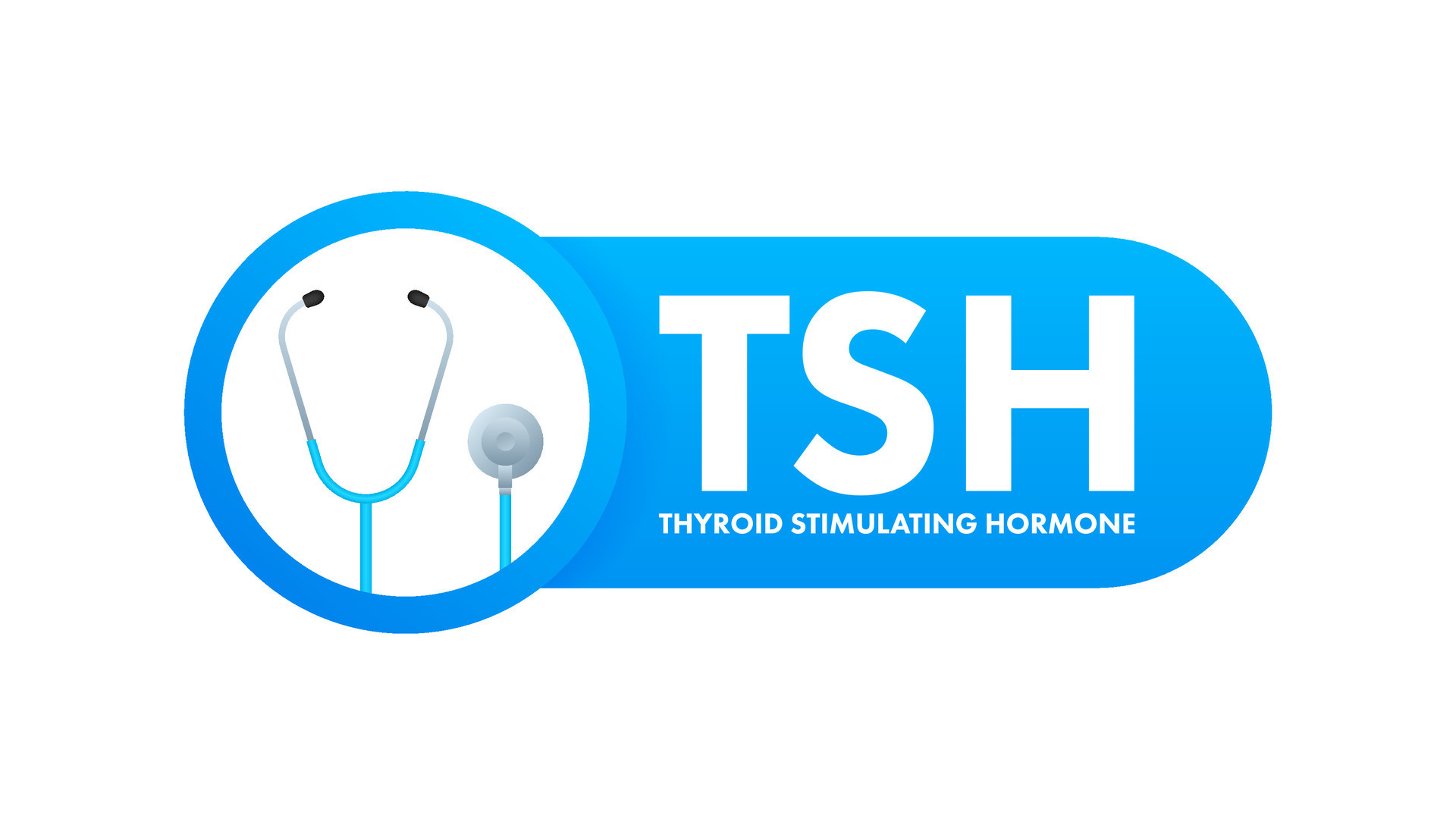 TSH
THYROID STIMULATING HORMONE