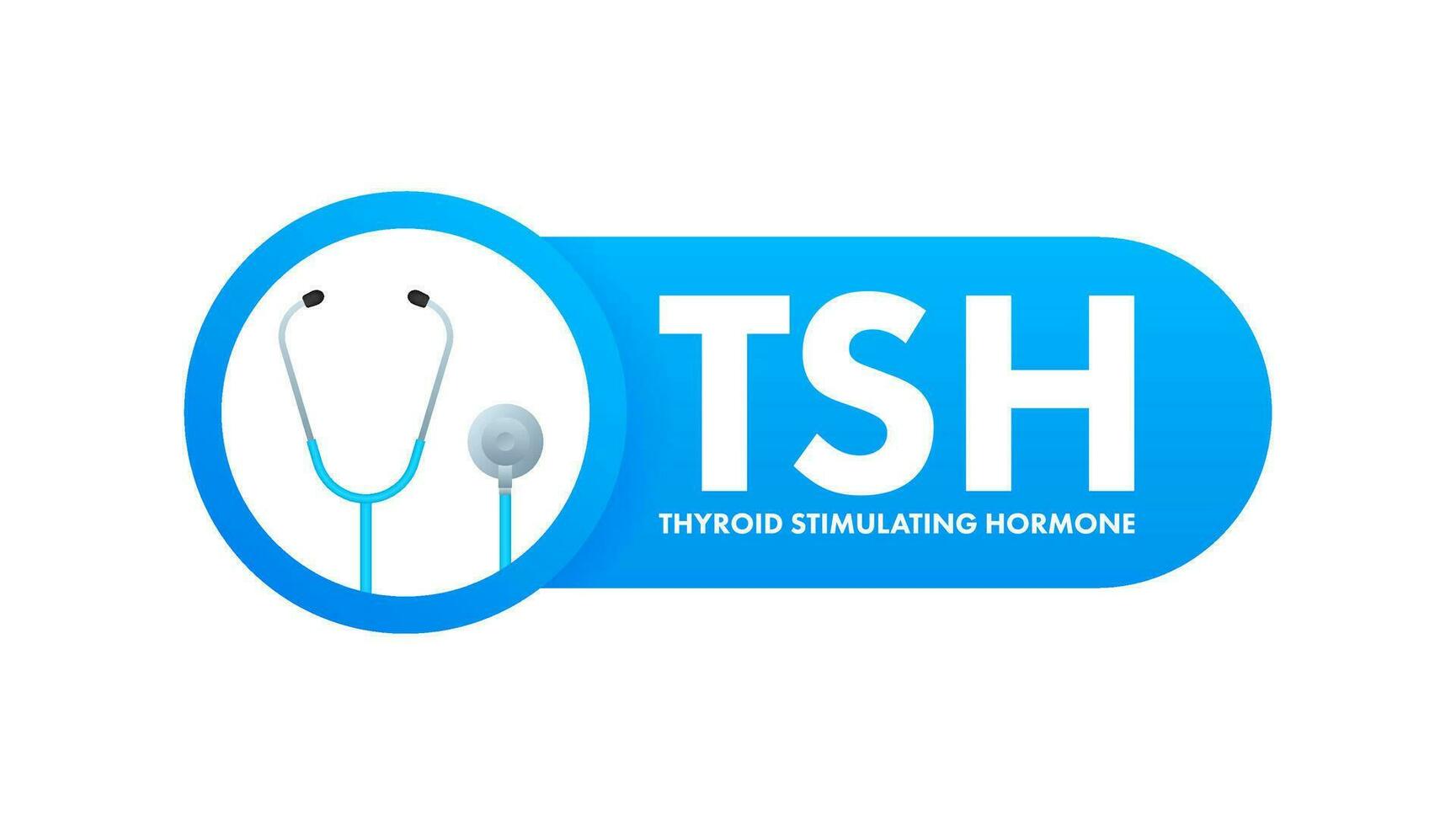 TSH
THYROID STIMULATING HORMONE