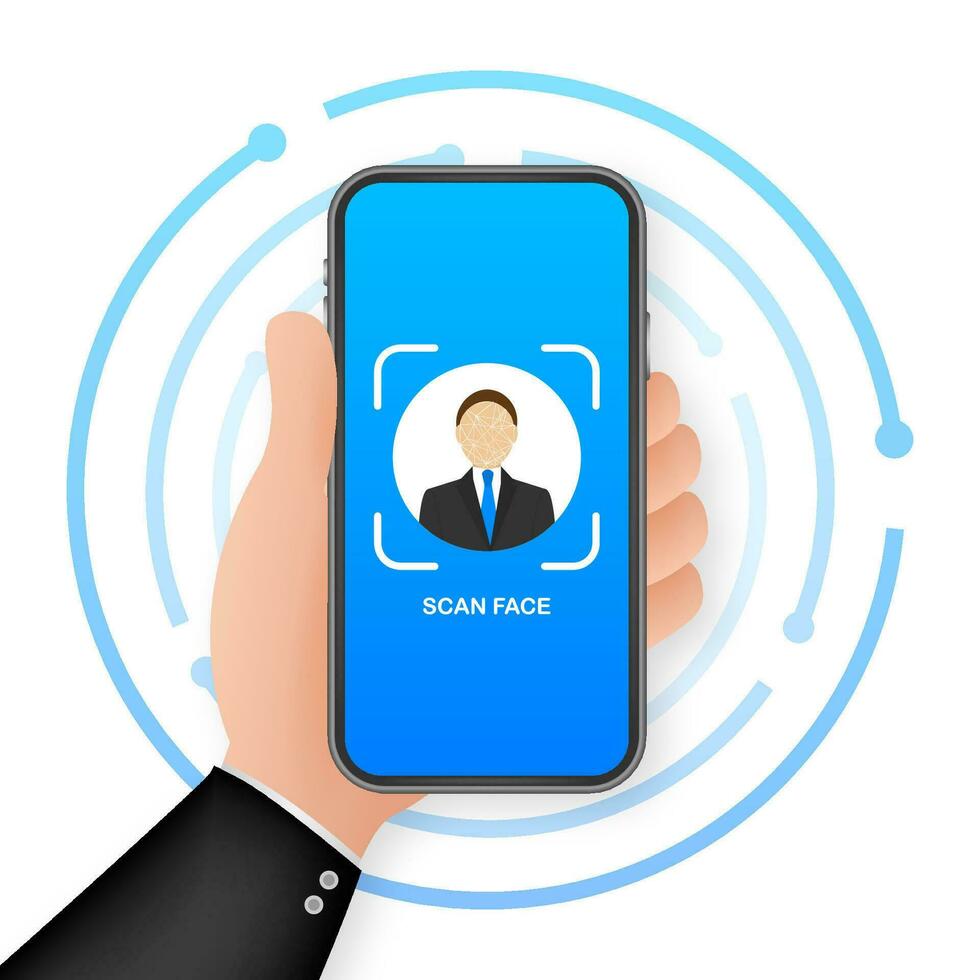 SCAN FACE