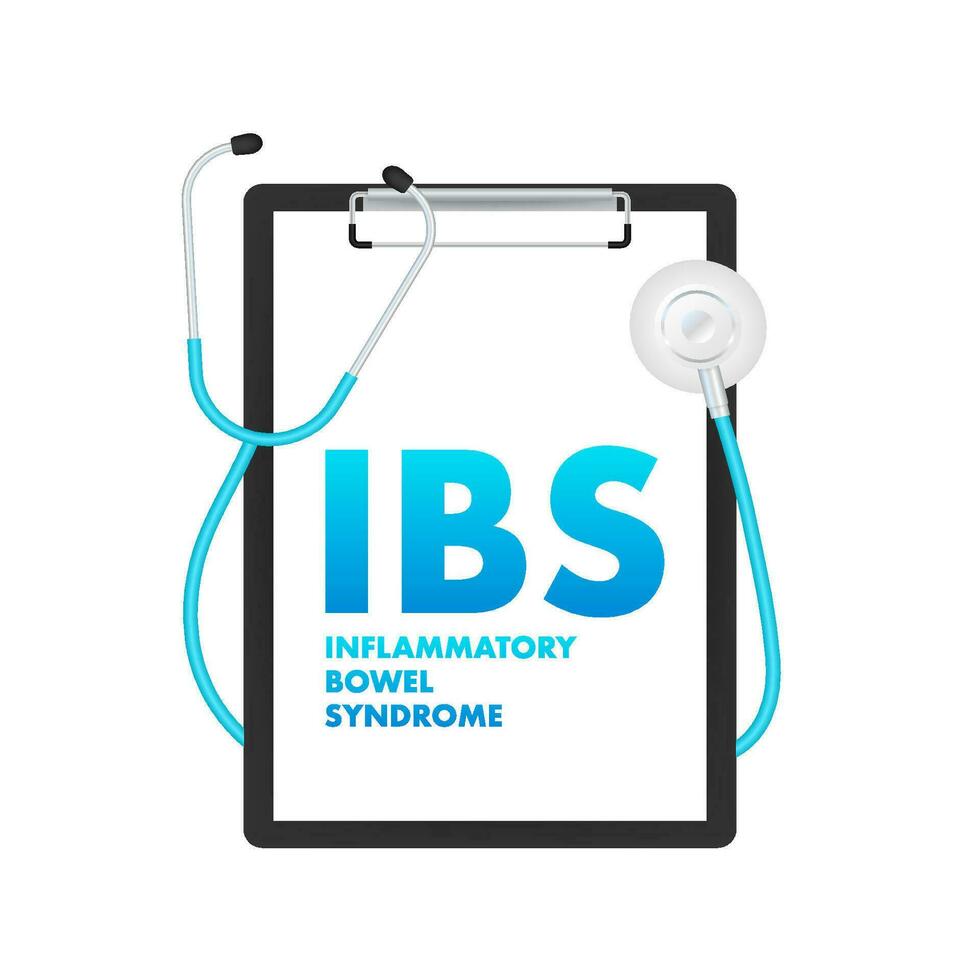 IBS
INFLAMMATORY
BOWEL
SYNDROME