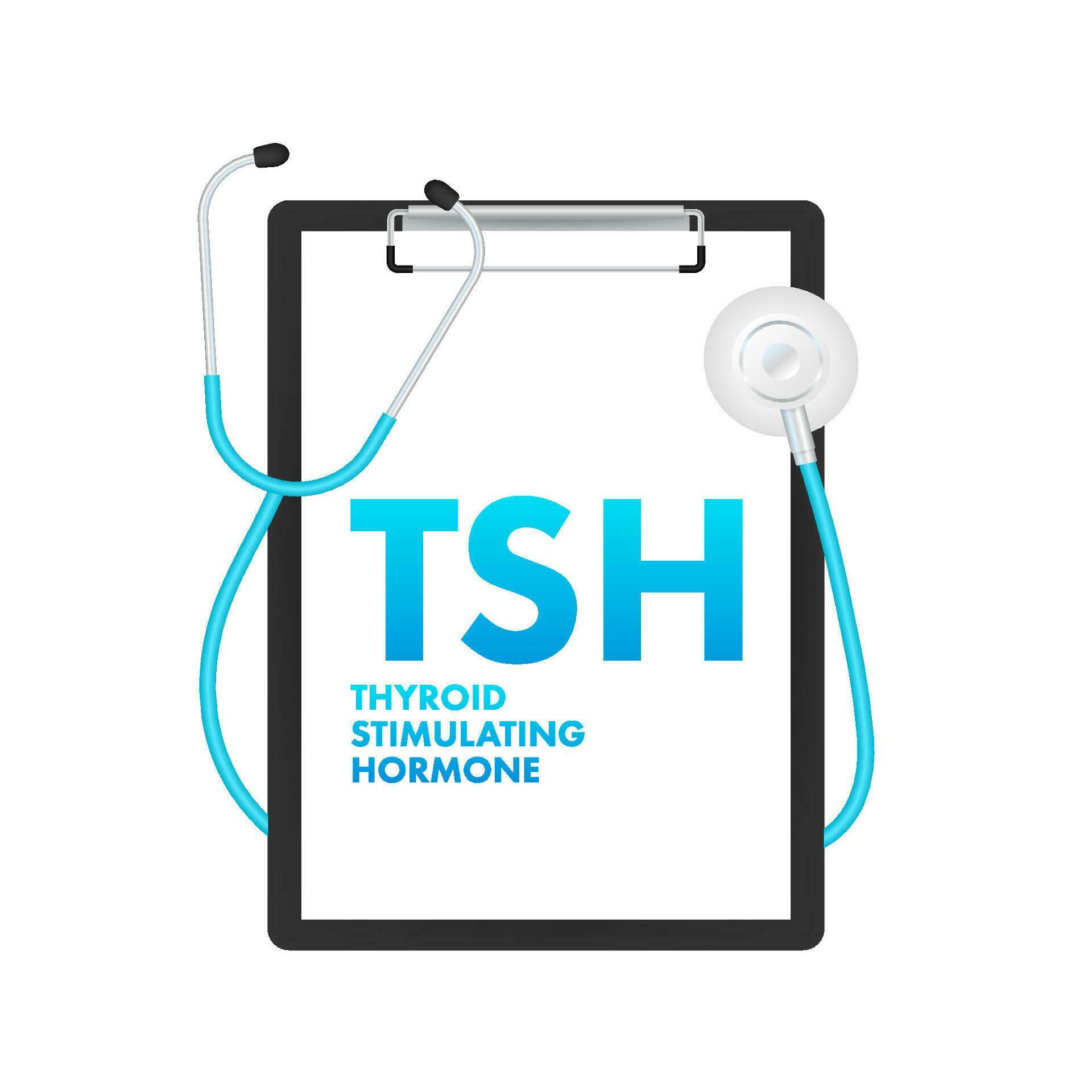 TSH

THYROID
STIMULATING
HORMONE