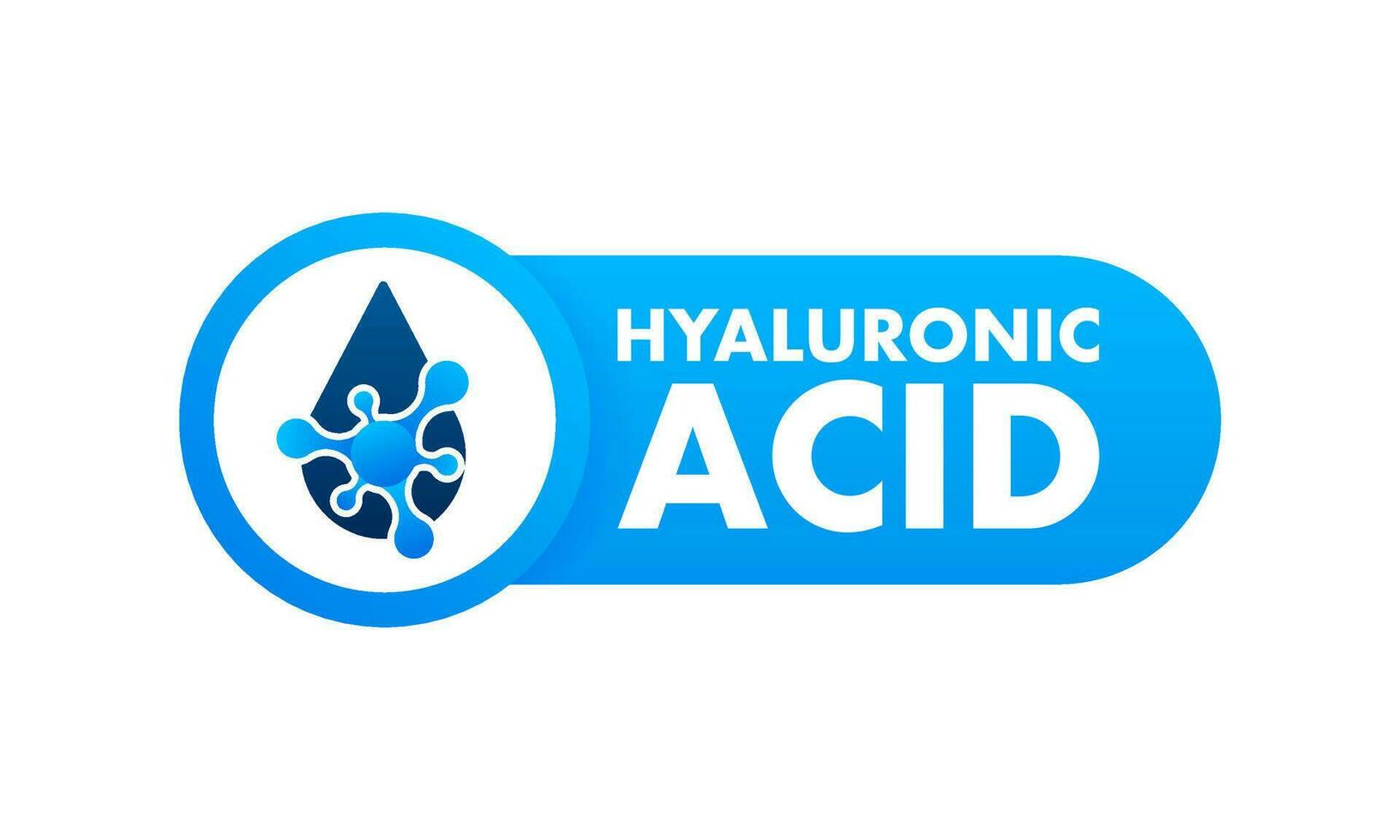 HYALURONIC
ACID