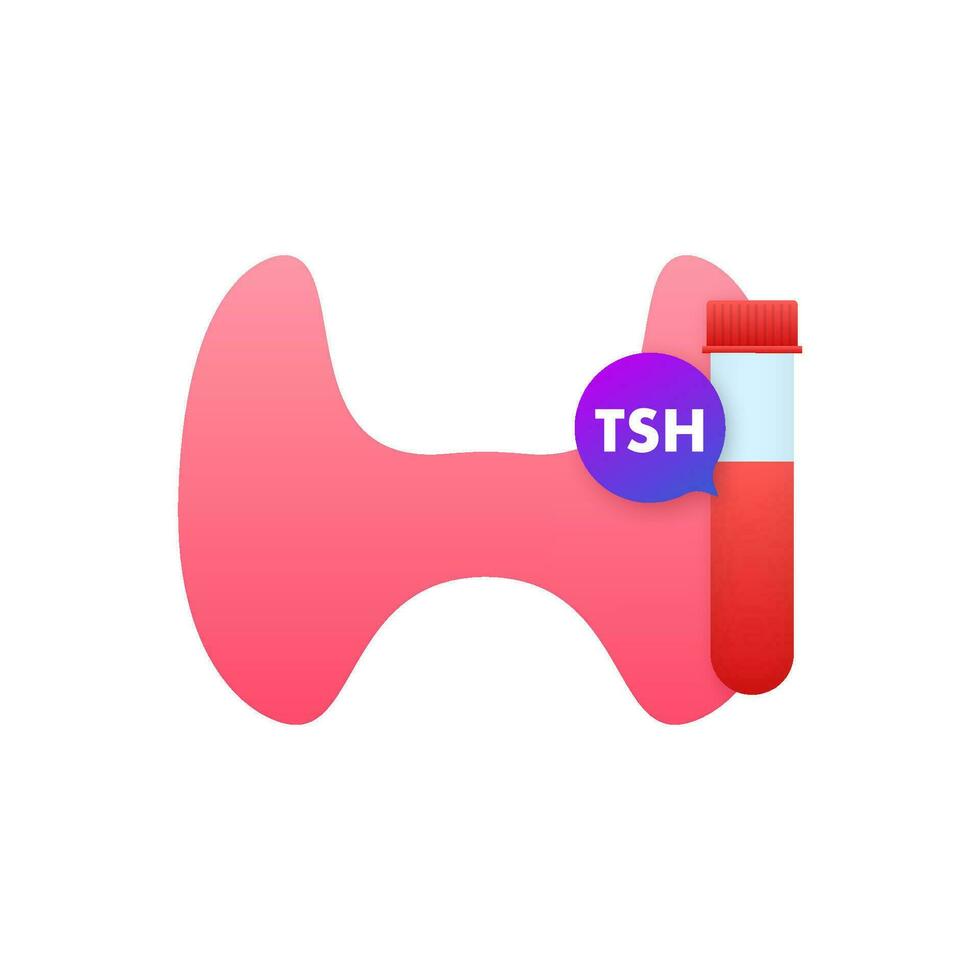 TSH