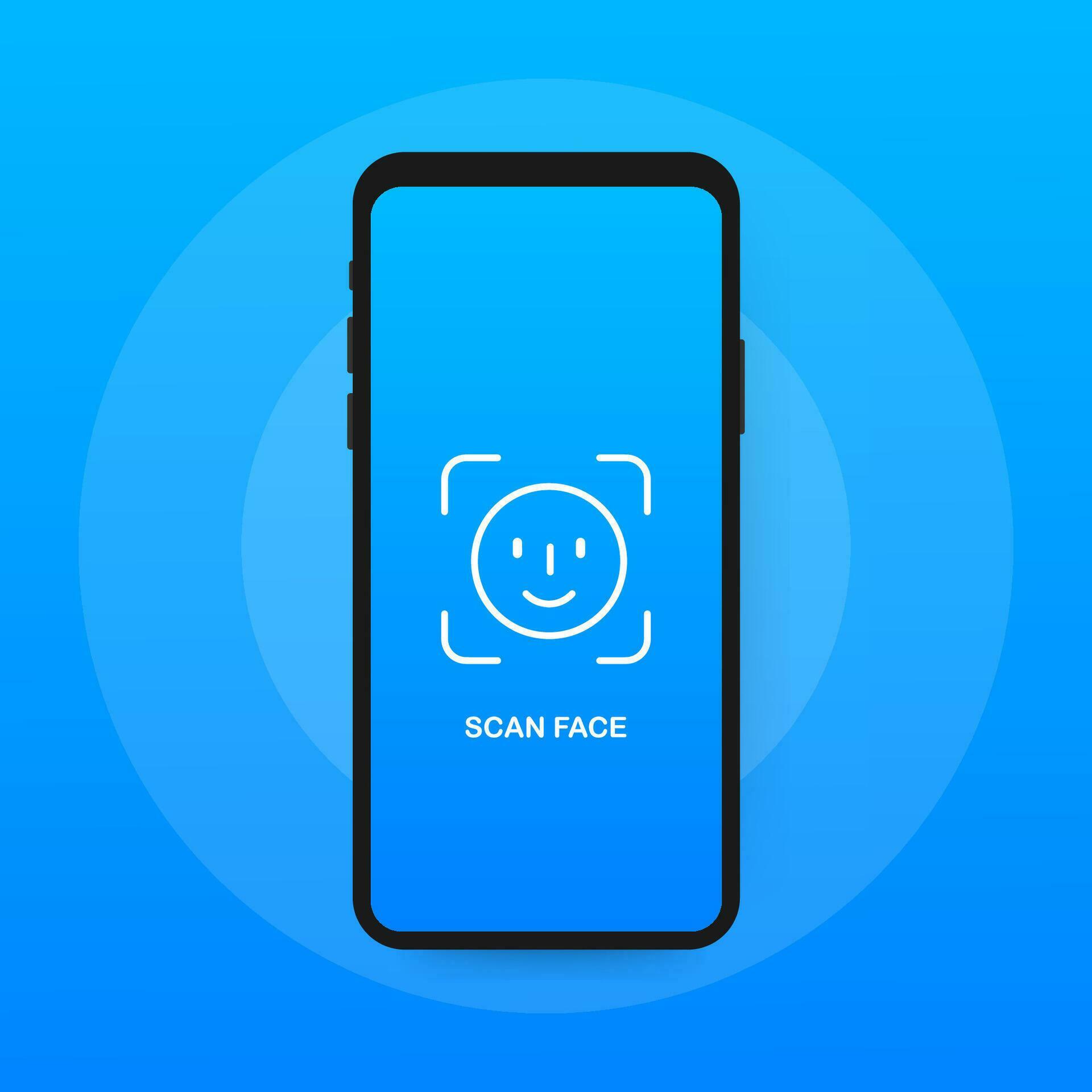 SCAN FACE