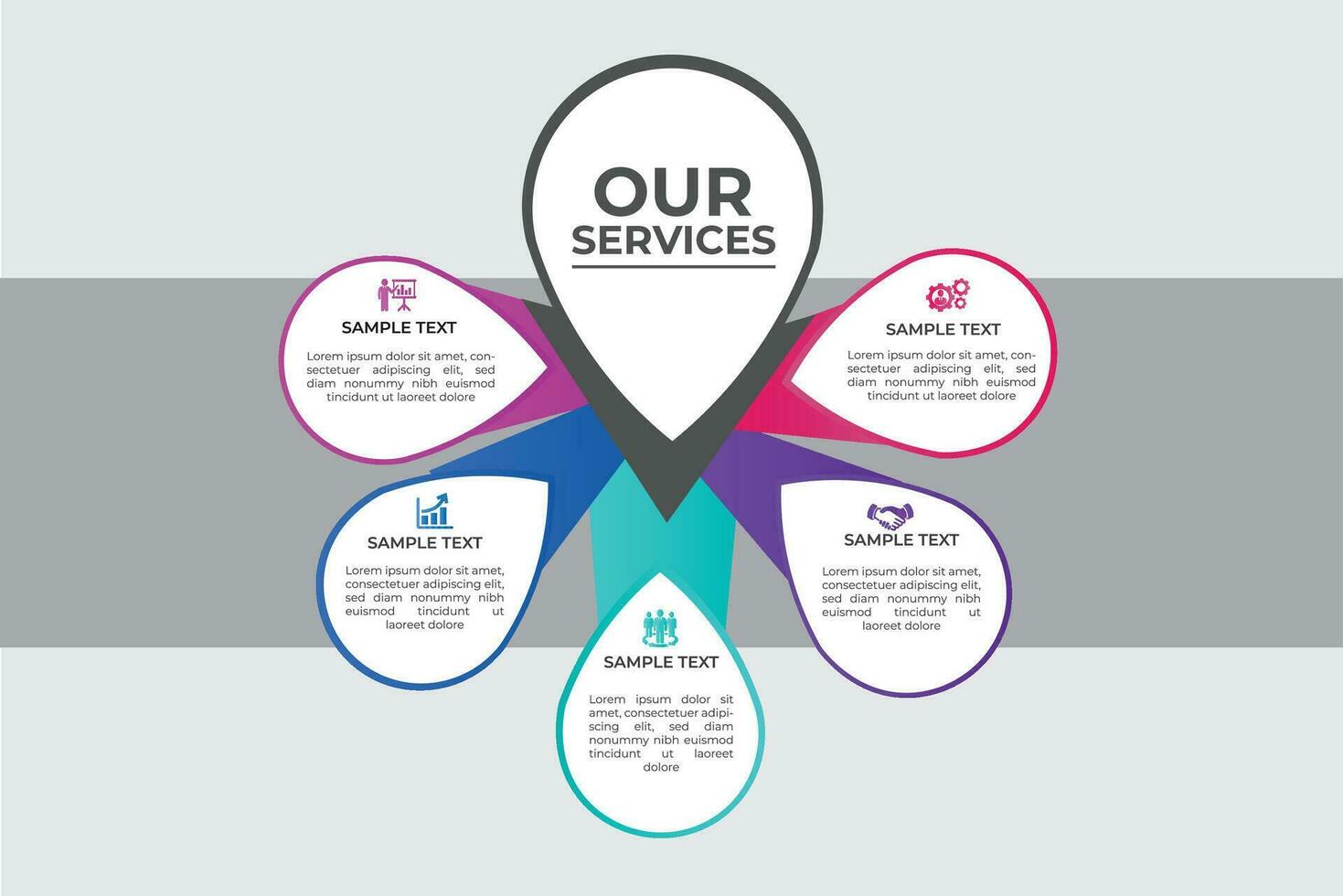 OUR SERVICES

SAMPLE TEXT

Lorem ipsum dolor sit amet, consectetuer adipiscing elit, sed diam nonummy nibh euismod tincidunt ut laoreet dolore

SAMPLE TEXT

Lorem ipsum dolor sit amet, consectetuer adipiscing elit, sed diam nonummy nibh euismod tincidunt ut laoreet dolore

SAMPLE TEXT

Lorem ipsum dolor sit amet, consectetuer adipiscing elit, sed diam nonummy nibh euismod tincidunt ut laoreet dolore

SAMPLE TEXT

Lorem ipsum dolor sit amet, consectetuer adipiscing elit, sed diam nonummy nibh euismod tincidunt ut laoreet dolore

SAMPLE TEXT

Lorem ipsum dolor sit amet, consectetuer adipiscing elit, sed diam nonummy nibh euismod tincidunt ut laoreet dolore