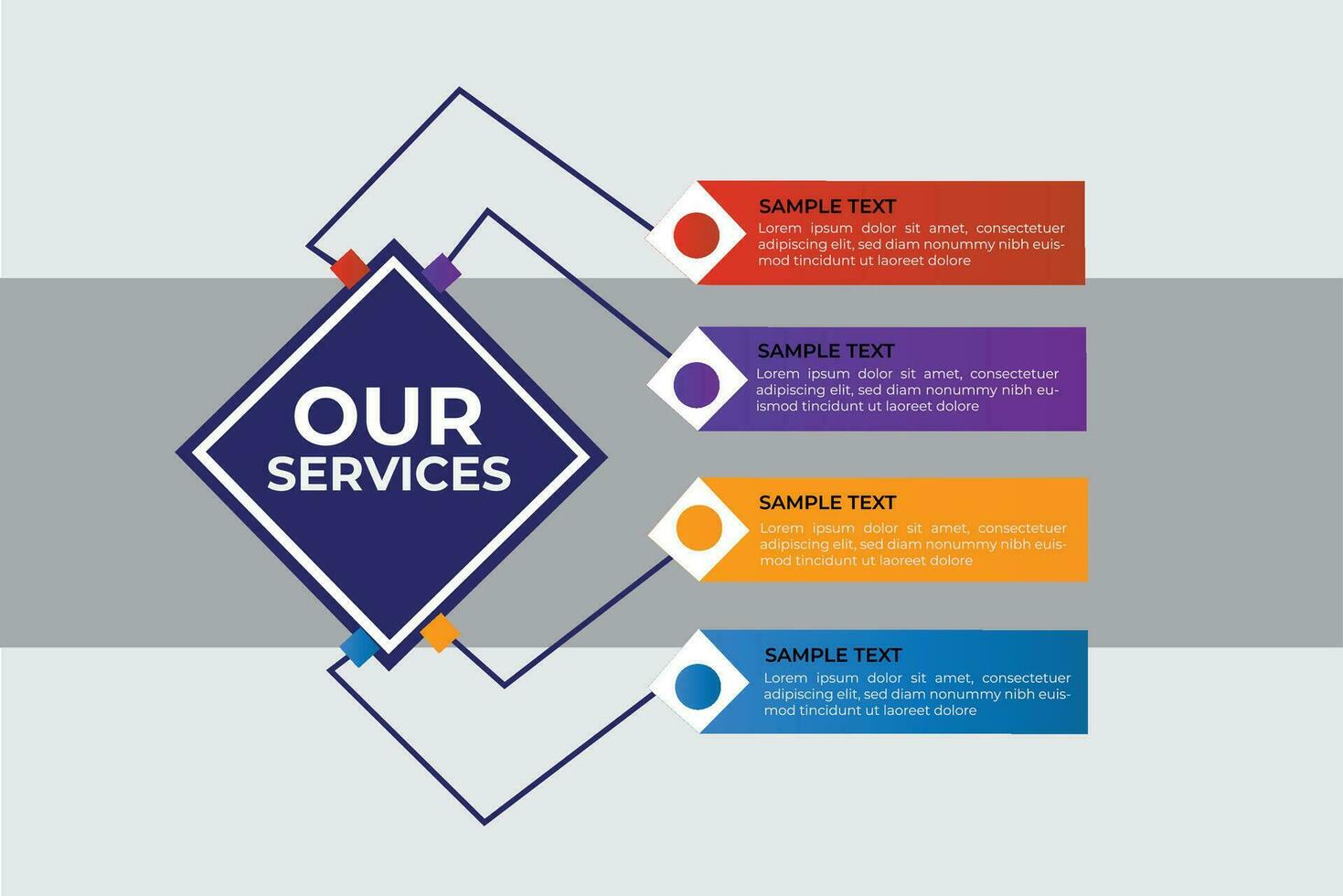 OUR SERVICES

SAMPLE TEXT
Lorem ipsum dolor sit amet, consectetuer adipiscing elit, sed diam nonummy nibh euismod tincidunt ut laoreet dolore

SAMPLE TEXT
Lorem ipsum dolor sit amet, consectetuer adipiscing elit, sed diam nonummy nibh euismod tincidunt ut laoreet dolore

SAMPLE TEXT
Lorem ipsum dolor sit amet, consectetuer adipiscing elit, sed diam nonummy nibh euismod tincidunt ut laoreet dolore

SAMPLE TEXT
Lorem ipsum dolor sit amet, consectetuer adipiscing elit, sed diam nonummy nibh euismod tincidunt ut laoreet dolore