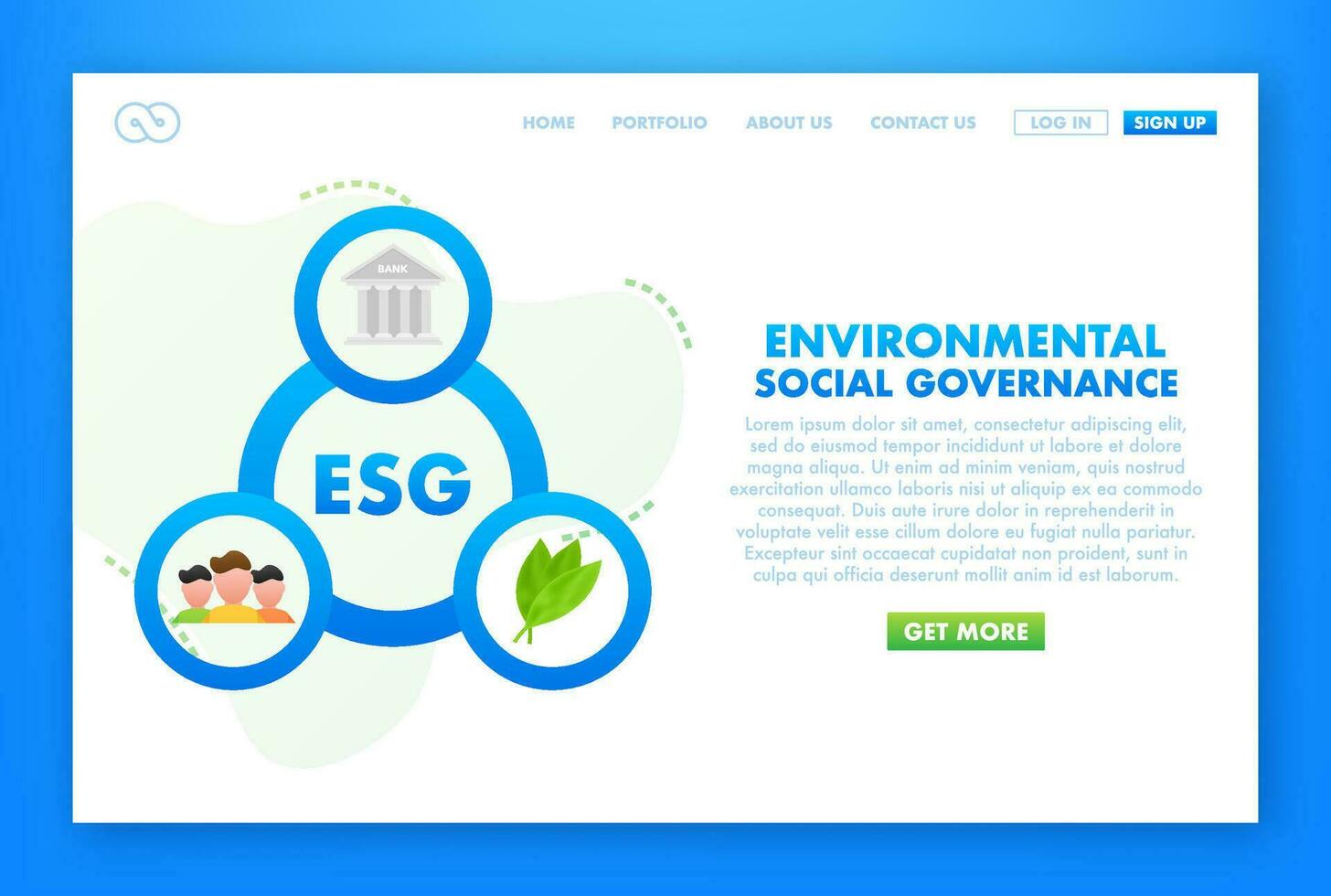 HOME PORTFOLIO ABOUT US CONTACT US LOG IN SIGN UP

BANK

ESG

ENVIRONMENTAL
SOCIAL GOVERNANCE

Lorem ipsum dolor sit amet, consectetur adipiscing elit, sed do eiusmod tempor incididunt ut labore et dolore magna aliqua. Ut enim ad minim veniam, quis nostrud exercitation ullamco laboris nisi ut aliquip ex ea commodo consequat. Duis aute irure dolor in reprehenderit in voluptate velit esse cillum dolore eu fugiat nulla pariatur. Excepteur sint occaecat cupidatat non proident, sunt in culpa qui officia deserunt mollit anim id est laborum.

GET MORE