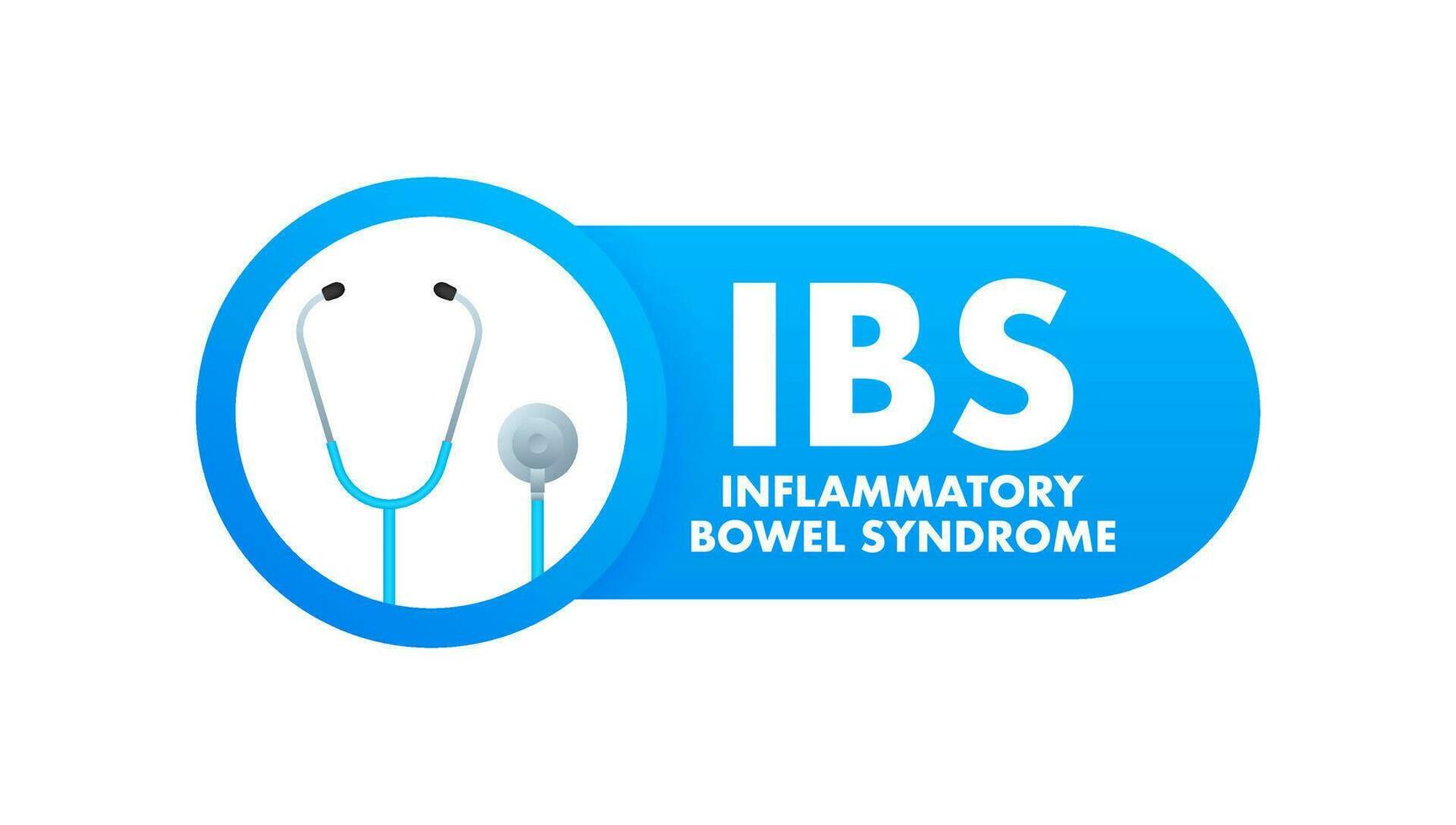 IBS
INFLAMMATORY
BOWEL SYNDROME