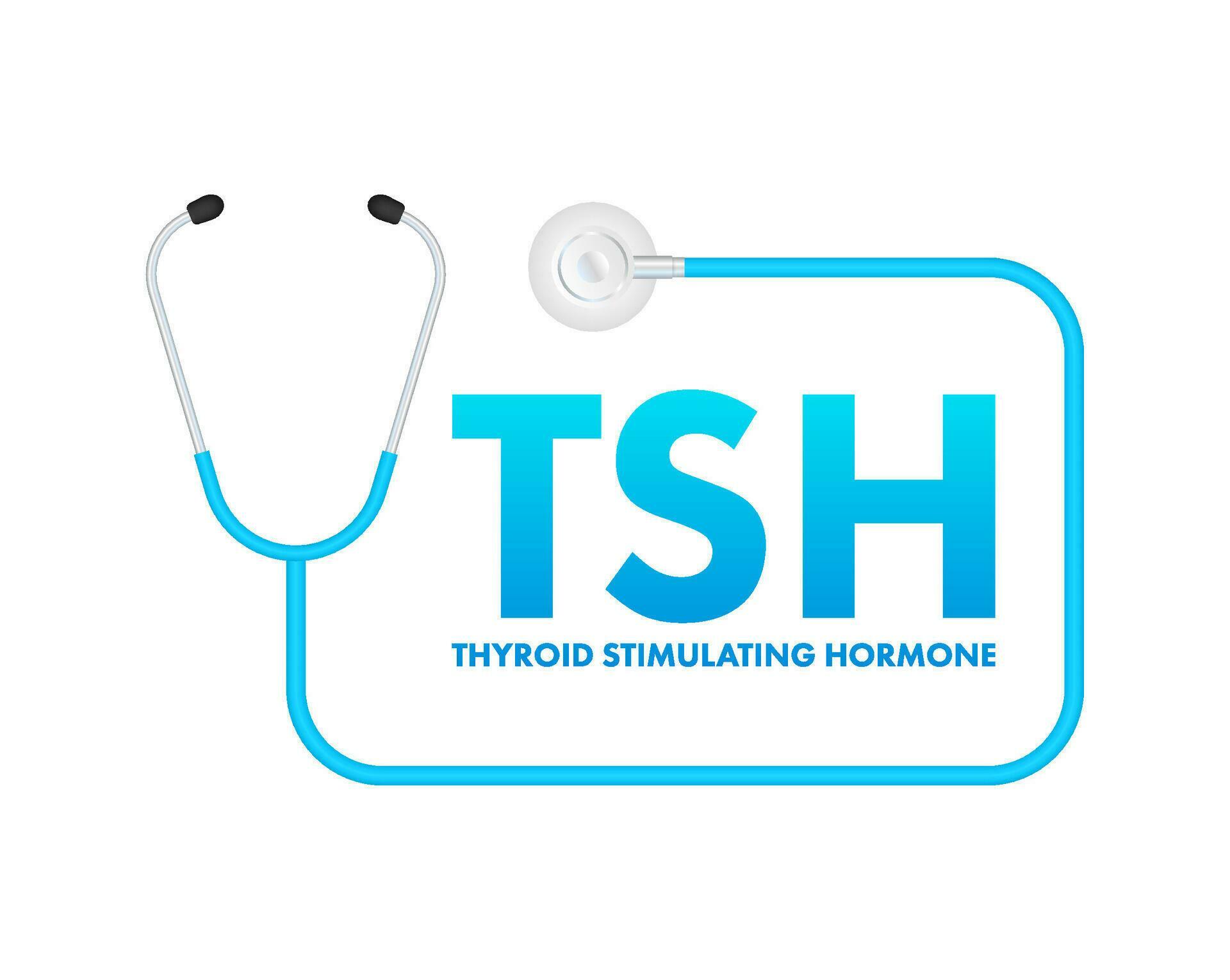 TSH
THYROID STIMULATING HORMONE