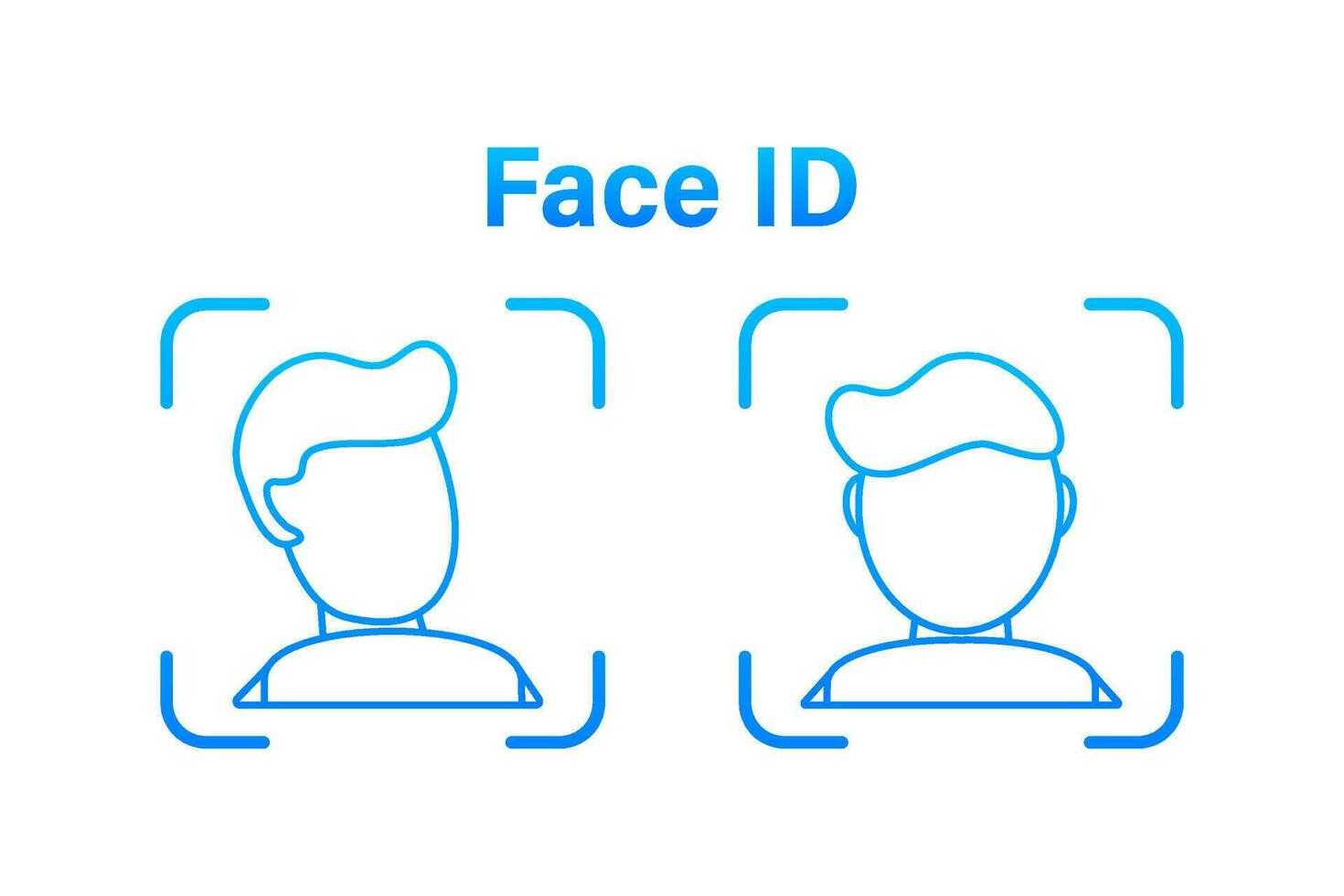 Face ID