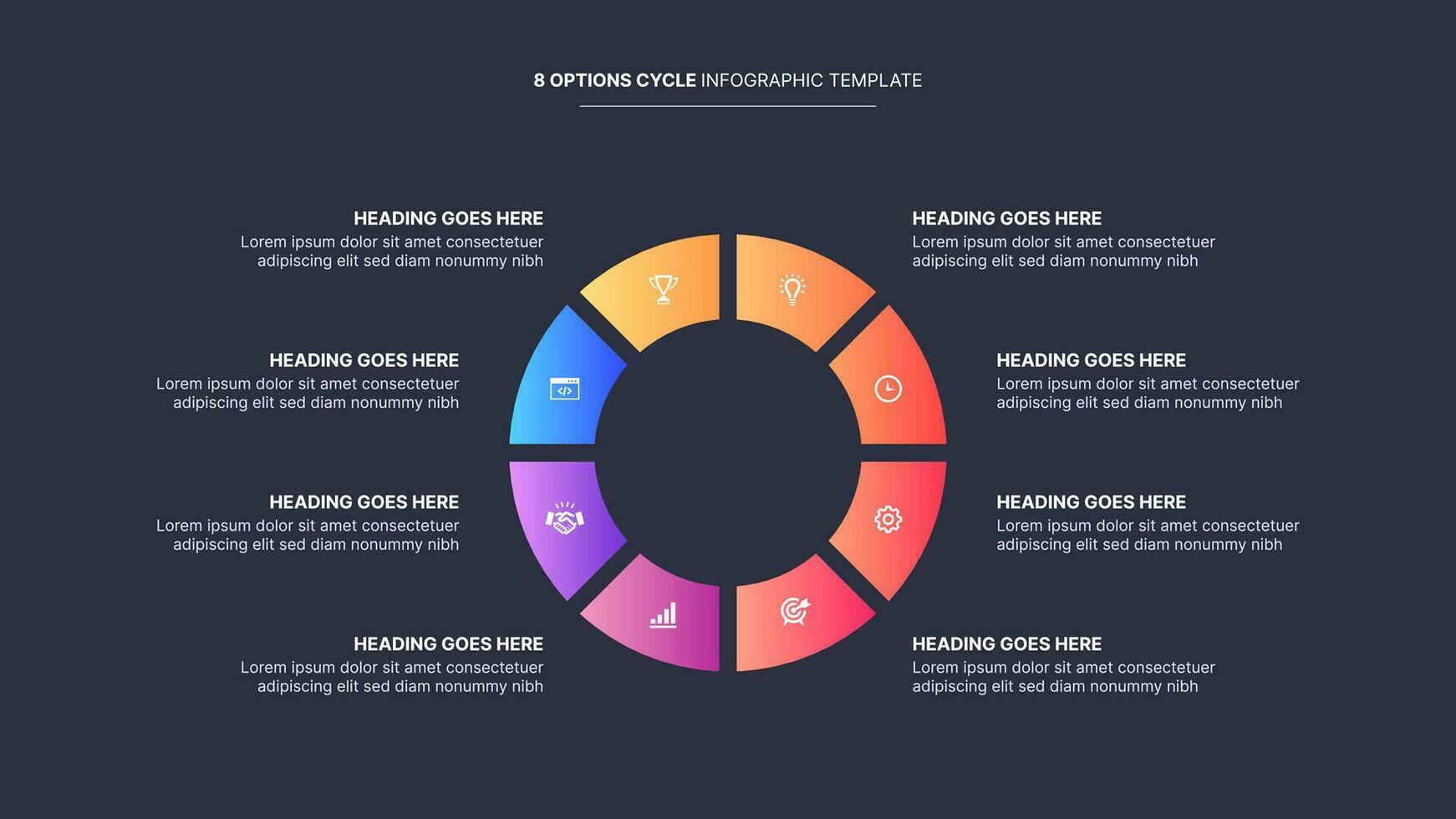 8 OPTIONS CYCLE INFOGRAPHIC TEMPLATE

HEADING GOES HERE
Lorem ipsum dolor sit amet consectetuer adipiscing elit sed diam nonummy nibh

HEADING GOES HERE
Lorem ipsum dolor sit amet consectetuer adipiscing elit sed diam nonummy nibh

HEADING GOES HERE
Lorem ipsum dolor sit amet consectetuer adipiscing elit sed diam nonummy nibh

HEADING GOES HERE
Lorem ipsum dolor sit amet consectetuer adipiscing elit sed diam nonummy nibh

HEADING GOES HERE
Lorem ipsum dolor sit amet consectetuer adipiscing elit sed diam nonummy nibh

HEADING GOES HERE
Lorem ipsum dolor sit amet consectetuer adipiscing elit sed diam nonummy nibh

HEADING GOES HERE
Lorem ipsum dolor sit amet consectetuer adipiscing elit sed diam nonummy nibh

HEADING GOES HERE
Lorem ipsum dolor sit amet consectetuer adipiscing elit sed diam nonummy nibh