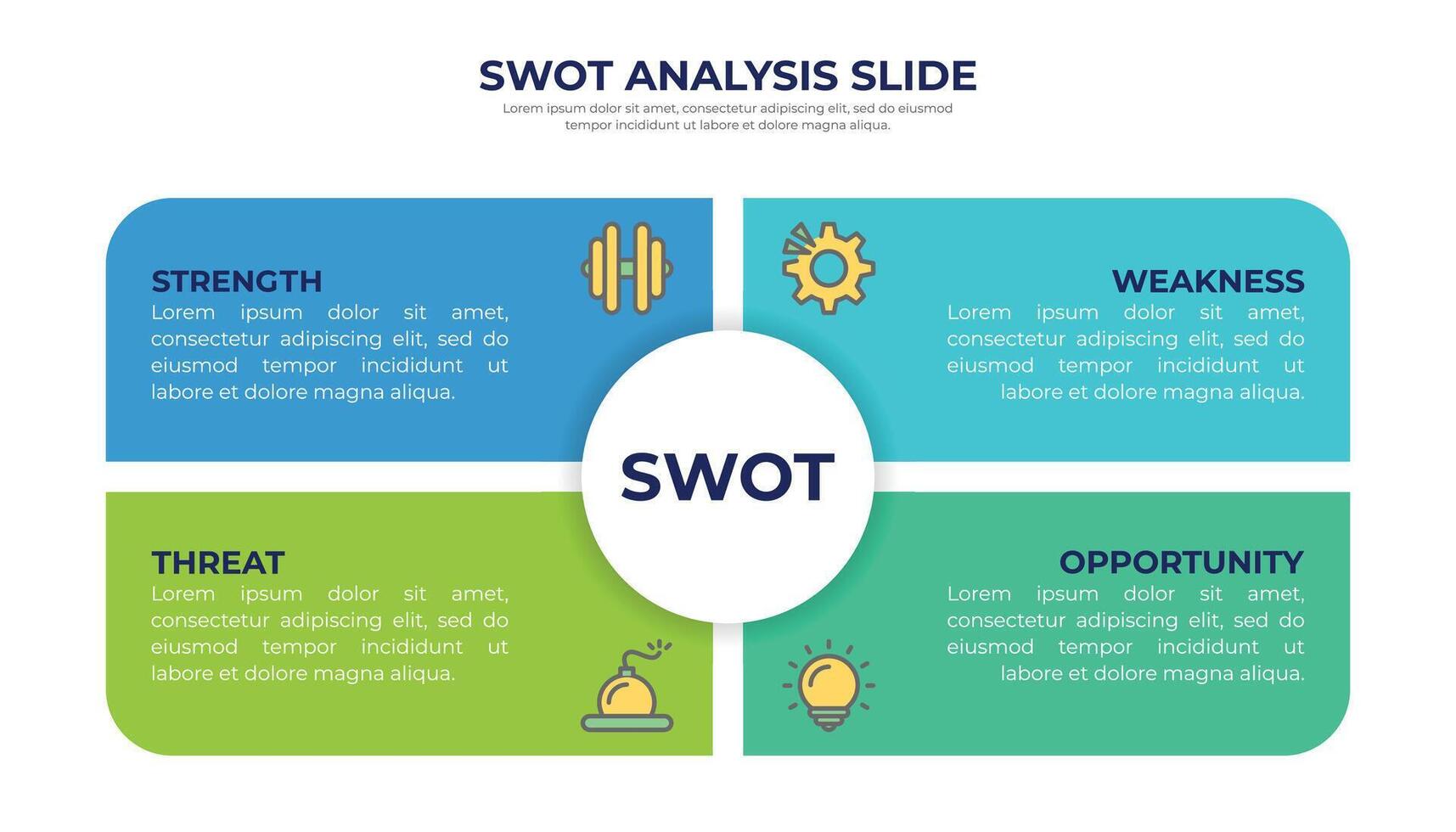 SWOT ANALYSIS SLIDE

Lorem ipsum dolor sit amet, consectetur adipiscing elit, sed do eiusmod tempor incididunt ut labore et dolore magna aliqua.

STRENGTH

Lorem ipsum dolor sit amet, consectetur adipiscing elit, sed do eiusmod tempor incididunt ut labore et dolore magna aliqua.

WEAKNESS

Lorem ipsum dolor sit amet, consectetur adipiscing elit, sed do eiusmod tempor incididunt ut labore et dolore magna aliqua.

SWOT

THREAT

Lorem ipsum dolor sit amet, consectetur adipiscing elit, sed do eiusmod tempor incididunt ut labore et dolore magna aliqua.

OPPORTUNITY

Lorem ipsum dolor sit amet, consectetur adipiscing elit, sed do eiusmod tempor incididunt ut labore et dolore magna aliqua.