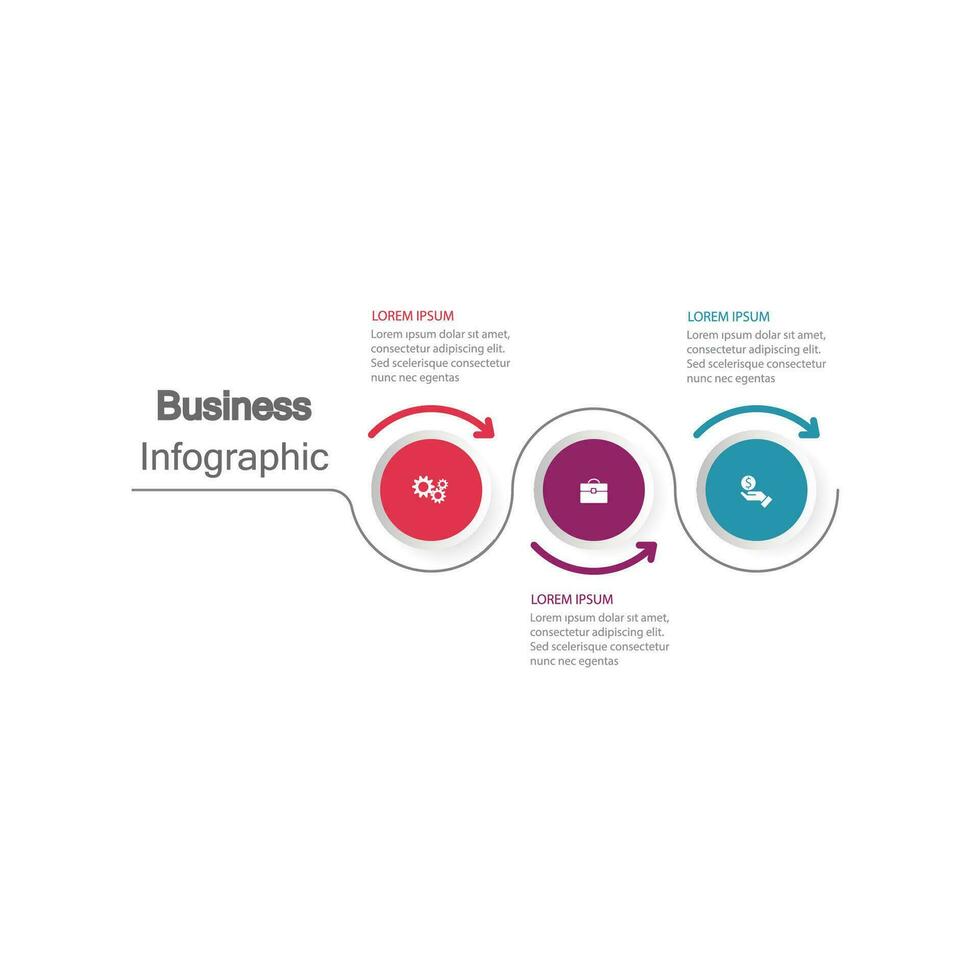 Business
Infographic

LOREM IPSUM
Lorem ıpsum dolar sıt amet, consectetur adipiscing elit. Sed scelerisque consectetur nunc nec egentas

LOREM IPSUM
Lorem ıpsum dolar sıt amet, consectetur adipiscing elit. Sed scelerisque consectetur nunc nec egentas

LOREM IPSUM
Lorem ıpsum dolar sıt amet, consectetur adipiscing elit. Sed scelerisque consectetur nunc nec egentas