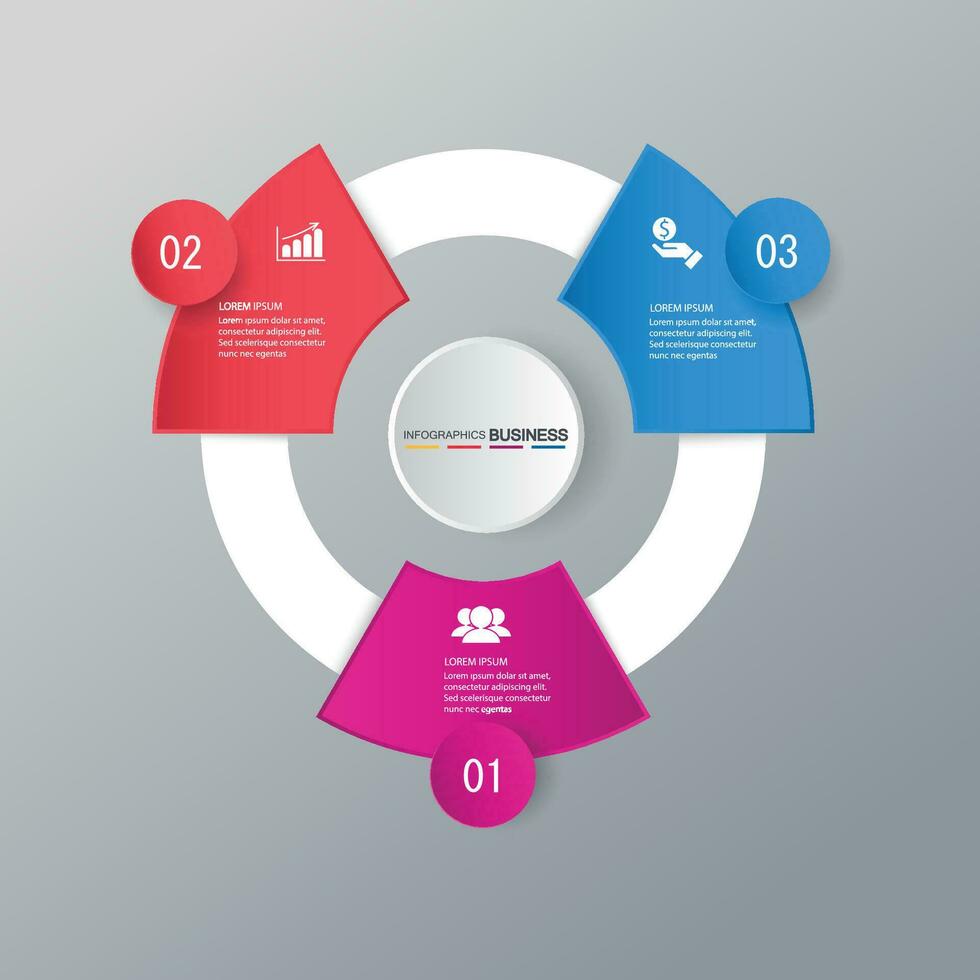 02

LOREM IPSUM
Lorem ipsum dolar sit amet, consectetur adipiscing elit. Sed scelerisque consectetur nunc nec egentas

03

LOREM IPSUM
Lorem ipsum dolar sit amet, consectetur adipiscing elit. Sed scelerisque consectetur nunc nec egentas

INFOGRAPHICS BUSINESS

LOREM IPSUM
Lorem ipsum dolar sit amet, consectetur adipiscing elit. Sed scelerisque consectetur nunc nec egentas

01