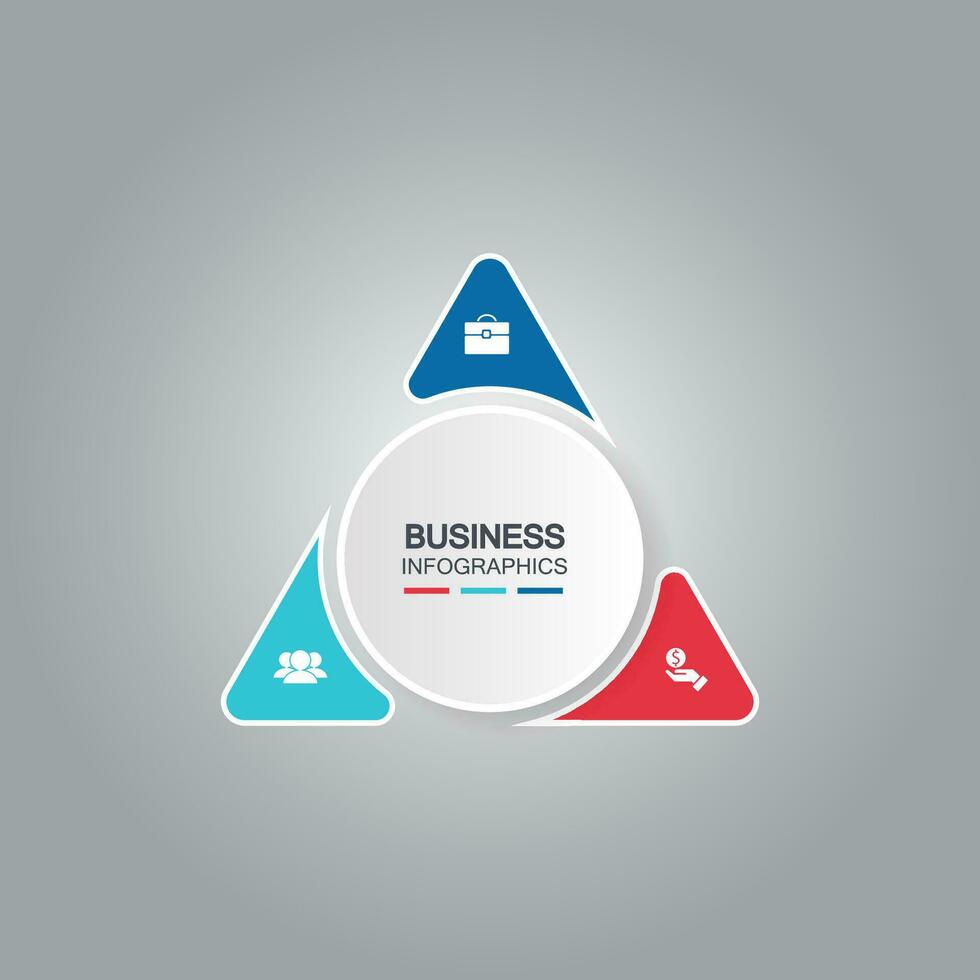 BUSINESS
INFOGRAPHICS