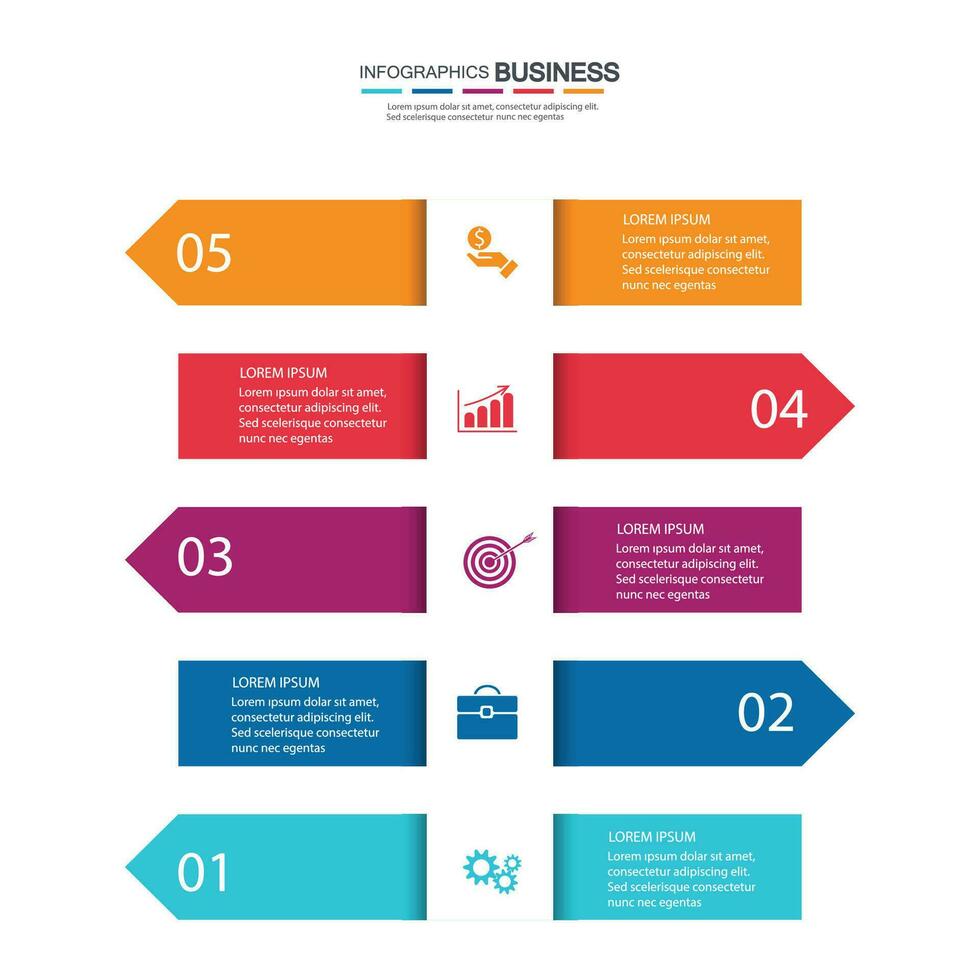 INFOGRAPHICS BUSINESS

Lorem ıpsum dolar sıt amet, consectetur adipiscing elit. Sed scelerisque consectetur nunc nec egentas

05

LOREM IPSUM
Lorem ıpsum dolar sıt amet, consectetur adipiscing elit. Sed scelerisque consectetur nunc nec egentas

LOREM IPSUM
Lorem ıpsum dolar sıt amet, consectetur adipiscing elit. Sed scelerisque consectetur nunc nec egentas

04

03

LOREM IPSUM
Lorem ıpsum dolar sıt amet, consectetur adipiscing elit. Sed scelerisque consectetur nunc nec egentas

LOREM IPSUM
Lorem ıpsum dolar sıt amet, consectetur adipiscing elit. Sed scelerisque consectetur nunc nec egentas

02

01

LOREM IPSUM
Lorem ıpsum dolar sıt amet, consectetur adipiscing elit. Sed scelerisque consectetur nunc nec egentas