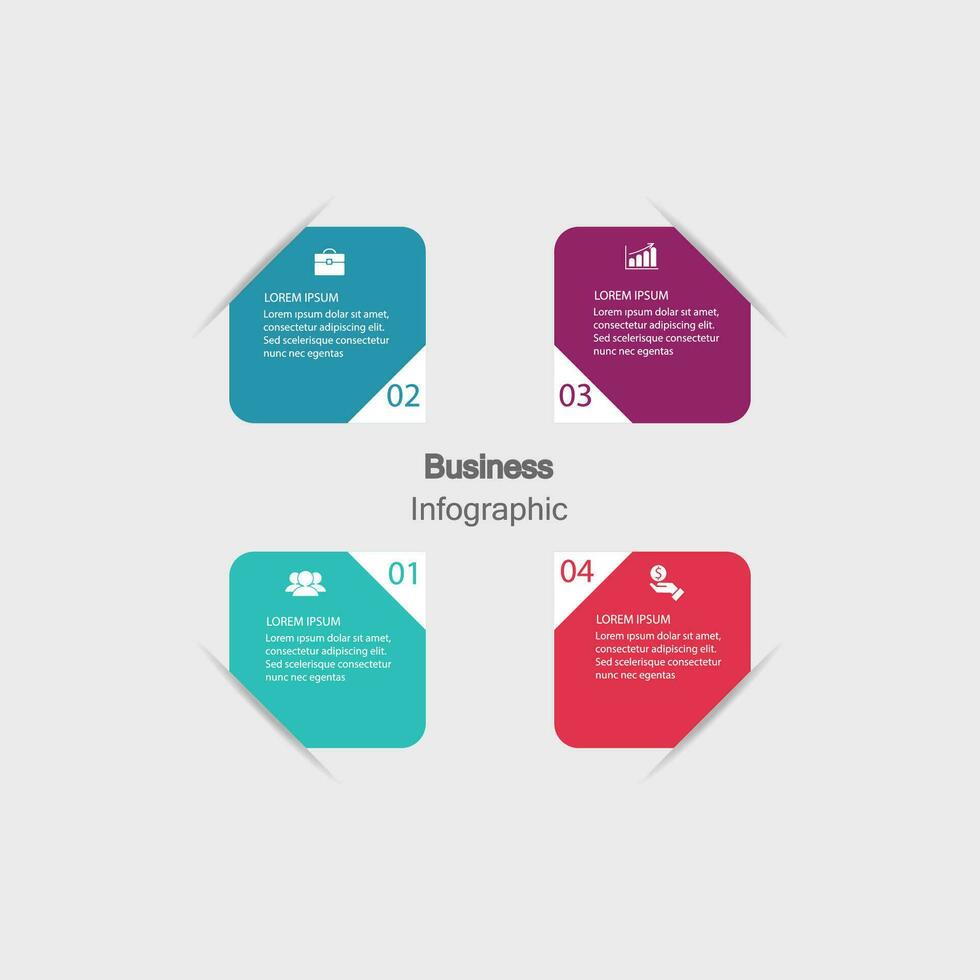 LOREM IPSUM
Lorem ipsum dolar sit amet, consectetur adipiscing elit. Sed scelerisque consectetur nunc nec egentas

02

LOREM IPSUM
Lorem ipsum dolar sit amet, consectetur adipiscing elit. Sed scelerisque consectetur nunc nec egentas

03

Business
Infographic

01

LOREM IPSUM
Lorem ipsum dolar sit amet, consectetur adipiscing elit. Sed scelerisque consectetur nunc nec egentas

04

LOREM IPSUM
Lorem ipsum dolar sit amet, consectetur adipiscing elit. Sed scelerisque consectetur nunc nec egentas