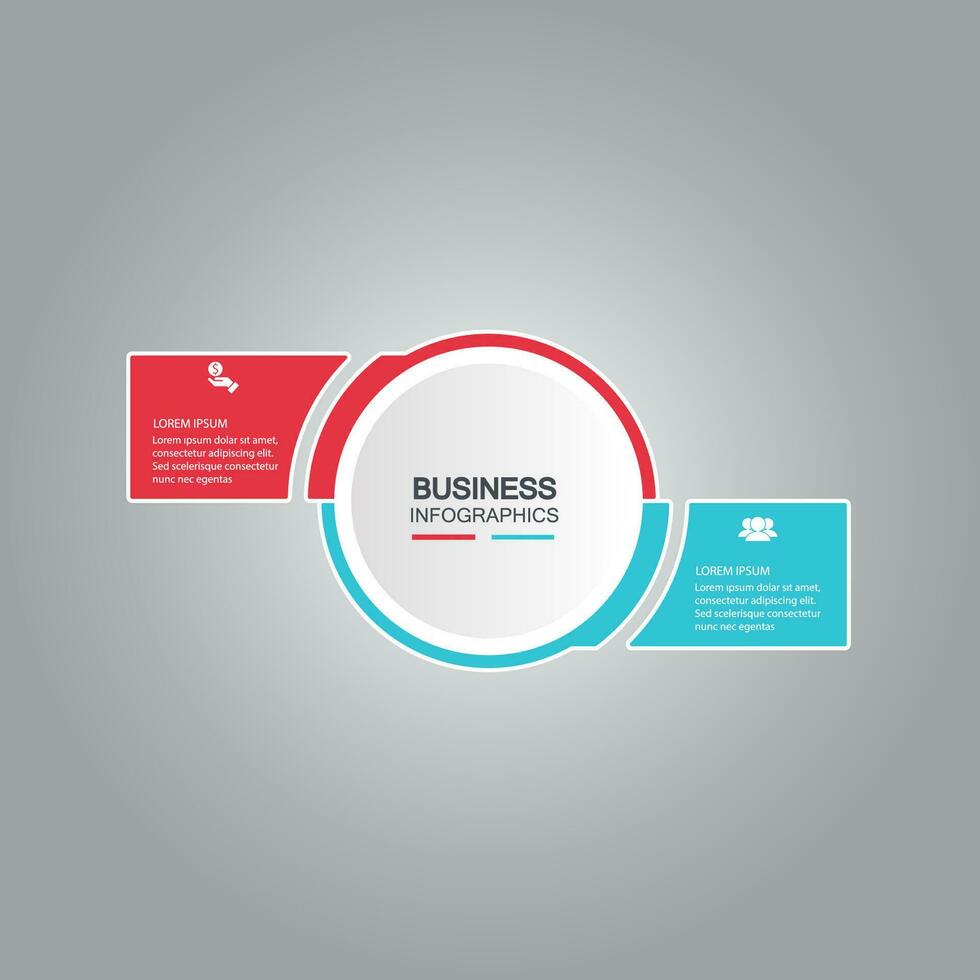 LOREM IPSUM
Lorem ipsum dolar sit amet, consectetur adipiscing elit. Sed scelerisque consectetur nunc nec egentas

BUSINESS
INFOGRAPHICS

LOREM IPSUM
Lorem ipsum dolar sit amet, consectetur adipiscing elit. Sed scelerisque consectetur nunc nec egentas