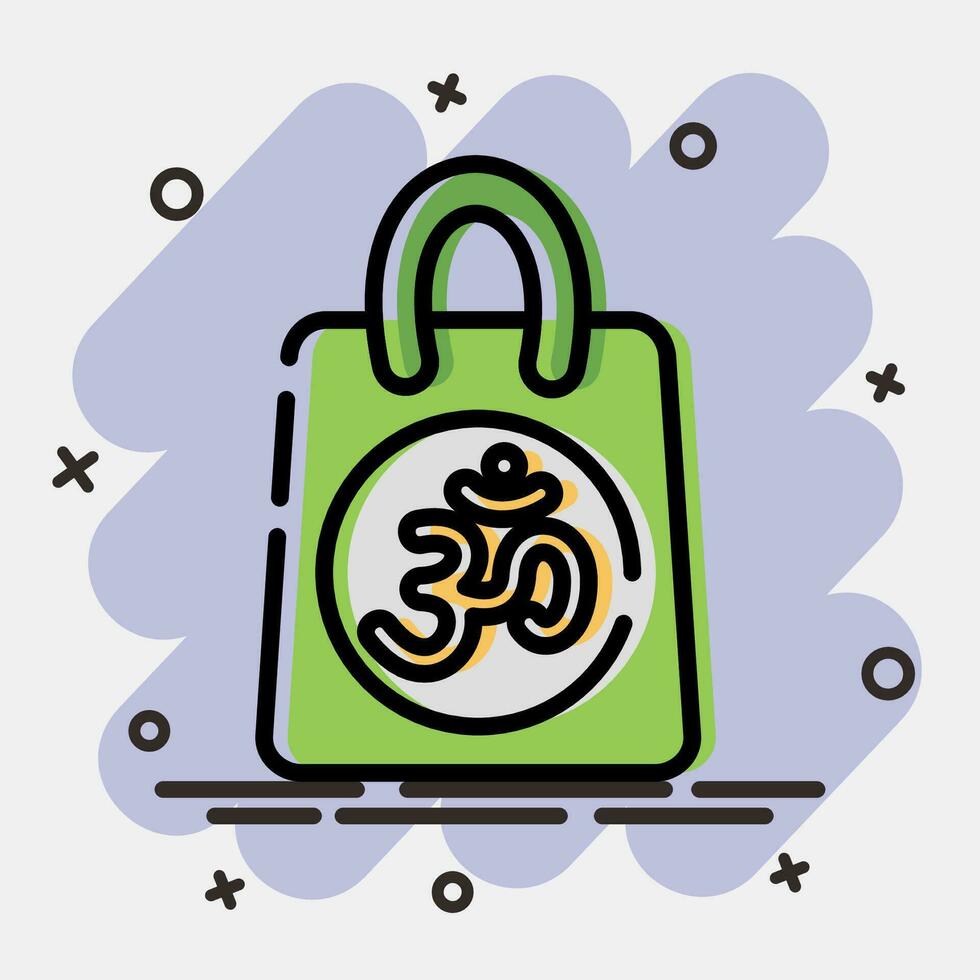 ॐ