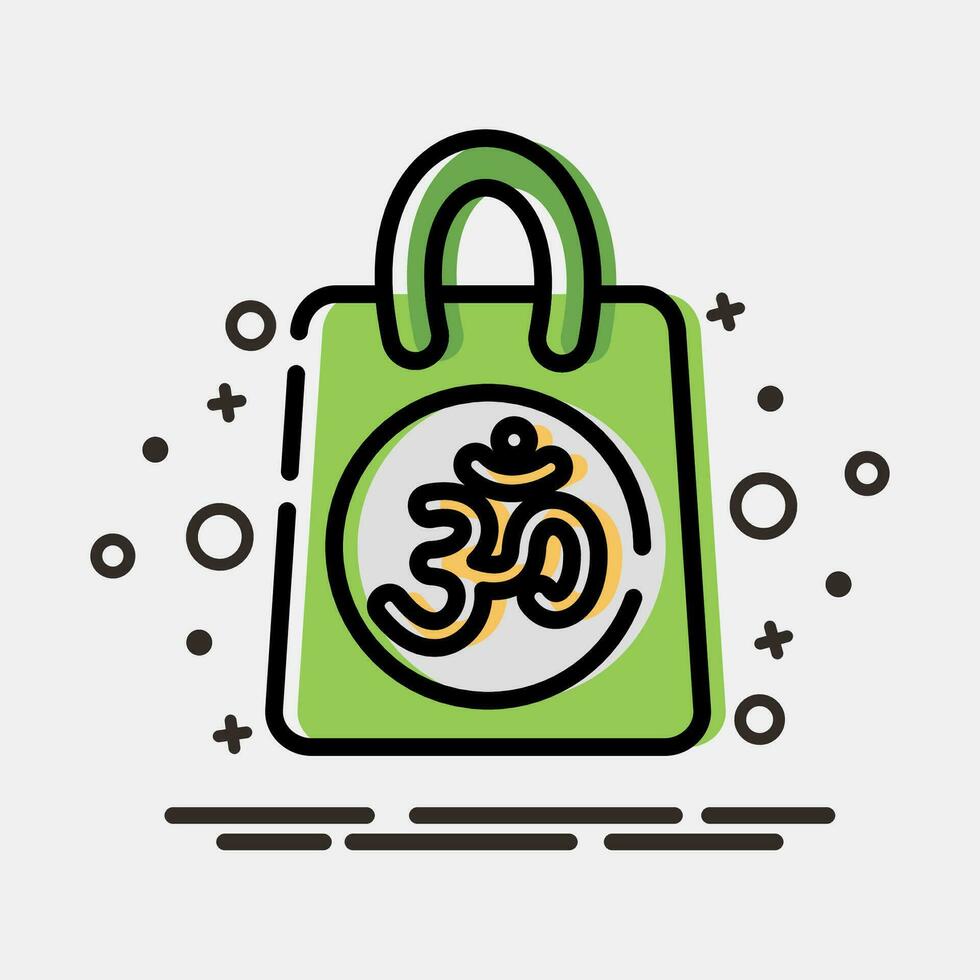 ॐ