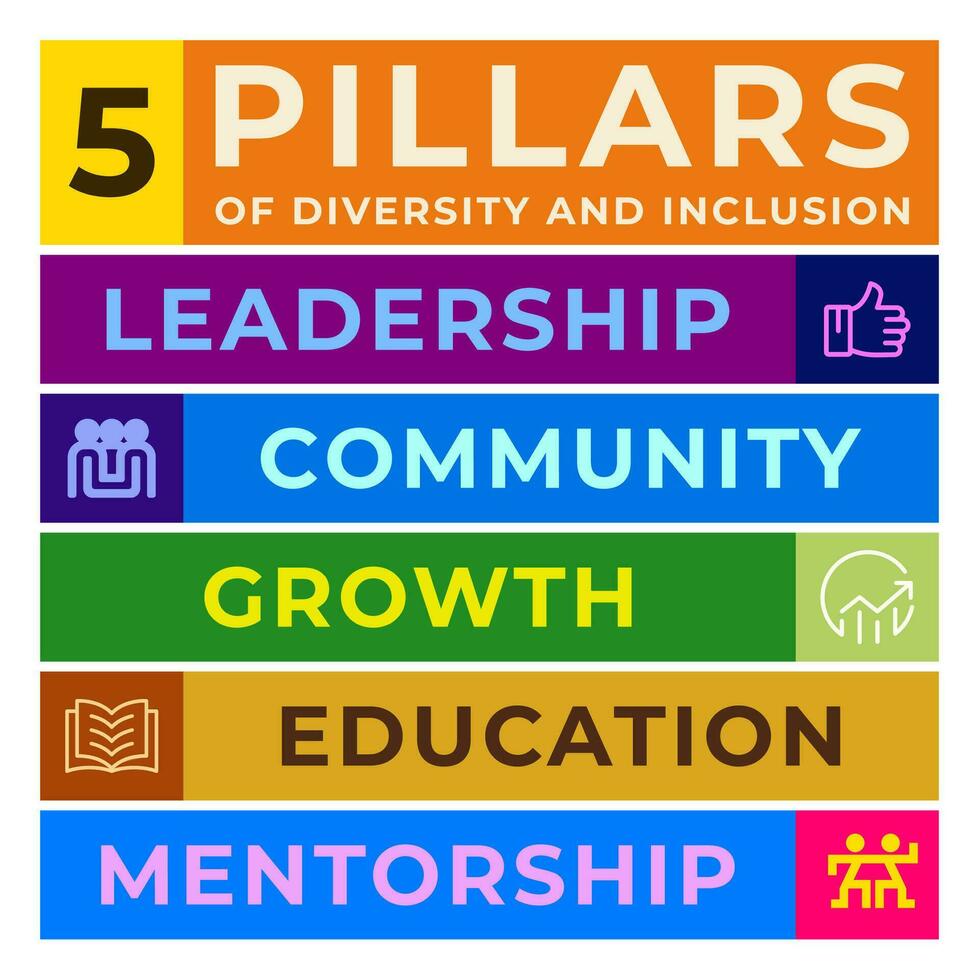 5 PILLARS
OF DIVERSITY AND INCLUSION

LEADERSHIP

COMMUNITY

GROWTH

EDUCATION

MENTORSHIP