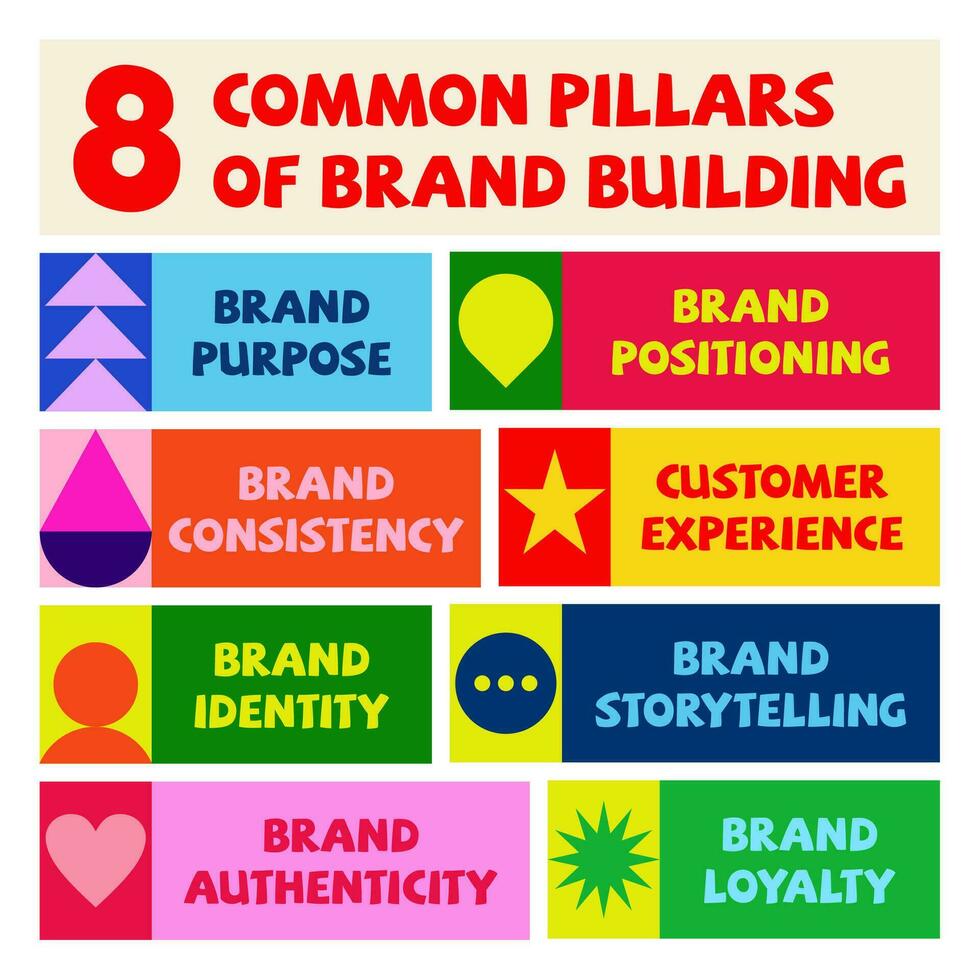 8 COMMON PILLARS OF BRAND BUILDING

BRAND PURPOSE

BRAND POSITIONING

BRAND CONSISTENCY

CUSTOMER EXPERIENCE

BRAND IDENTITY

BRAND STORYTELLING

BRAND AUTHENTICITY

BRAND LOYALTY