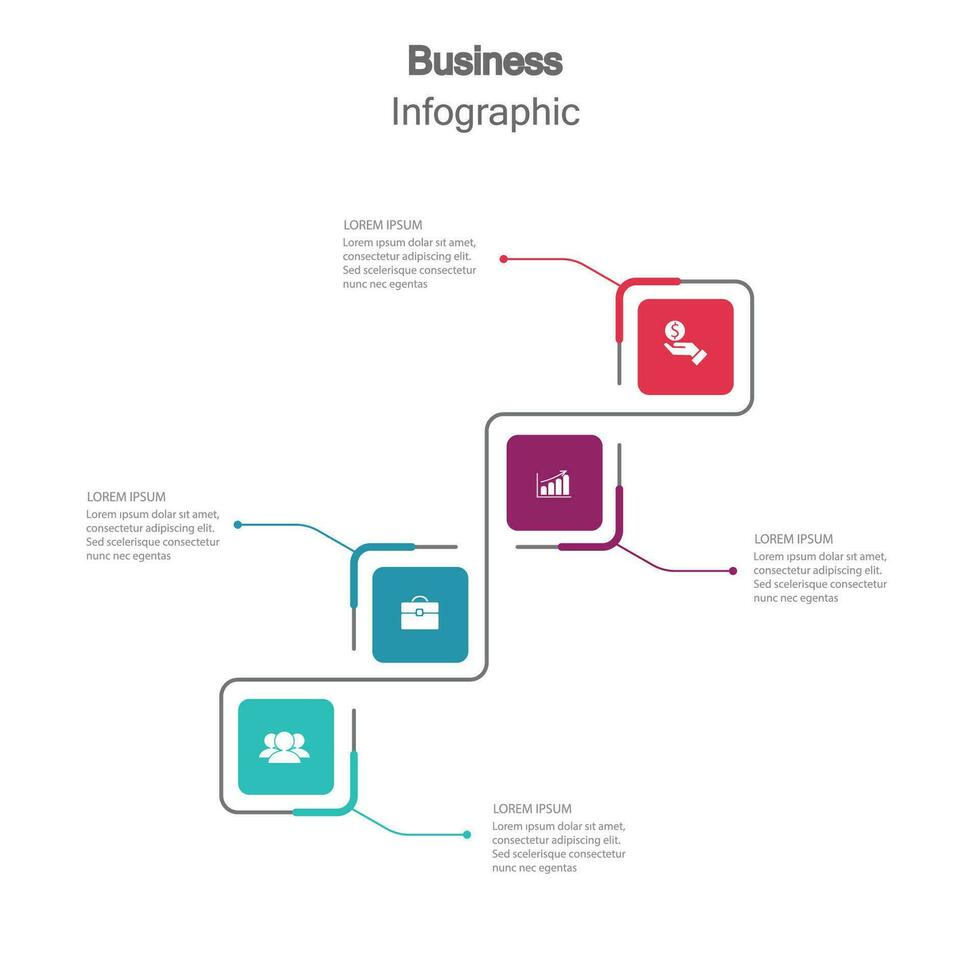 Business
Infographic

LOREM IPSUM
Lorem ıpsum dolar sıt amet, consectetur adipiscing elit. Sed scelerisque consectetur nunc nec egentas

LOREM IPSUM
Lorem ıpsum dolar sıt amet, consectetur adipiscing elit. Sed scelerisque consectetur nunc nec egentas

LOREM IPSUM
Lorem ıpsum dolar sıt amet, consectetur adipiscing elit. Sed scelerisque consectetur nunc nec egentas

LOREM IPSUM
Lorem ıpsum dolar sıt amet, consectetur adipiscing elit. Sed scelerisque consectetur nunc nec egentas