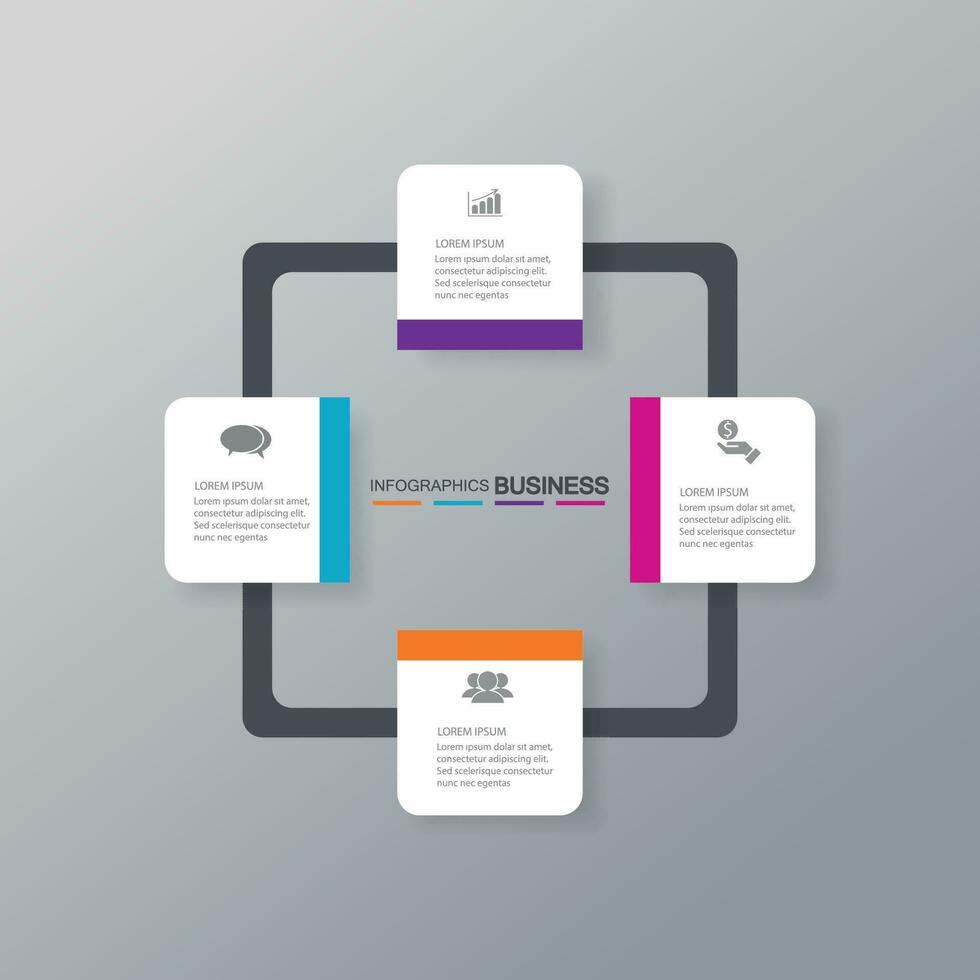 LOREM IPSUM
Lorem ipsum dolar sit amet, consectetur adipiscing elit. Sed scelerisque consectetur nunc nec egentas

LOREM IPSUM
Lorem ipsum dolar sit amet, consectetur adipiscing elit. Sed scelerisque consectetur nunc nec egentas

INFOGRAPHICS BUSINESS

LOREM IPSUM
Lorem ipsum dolar sit amet, consectetur adipiscing elit. Sed scelerisque consectetur nunc nec egentas

LOREM IPSUM
Lorem ipsum dolar sit amet, consectetur adipiscing elit. Sed scelerisque consectetur nunc nec egentas