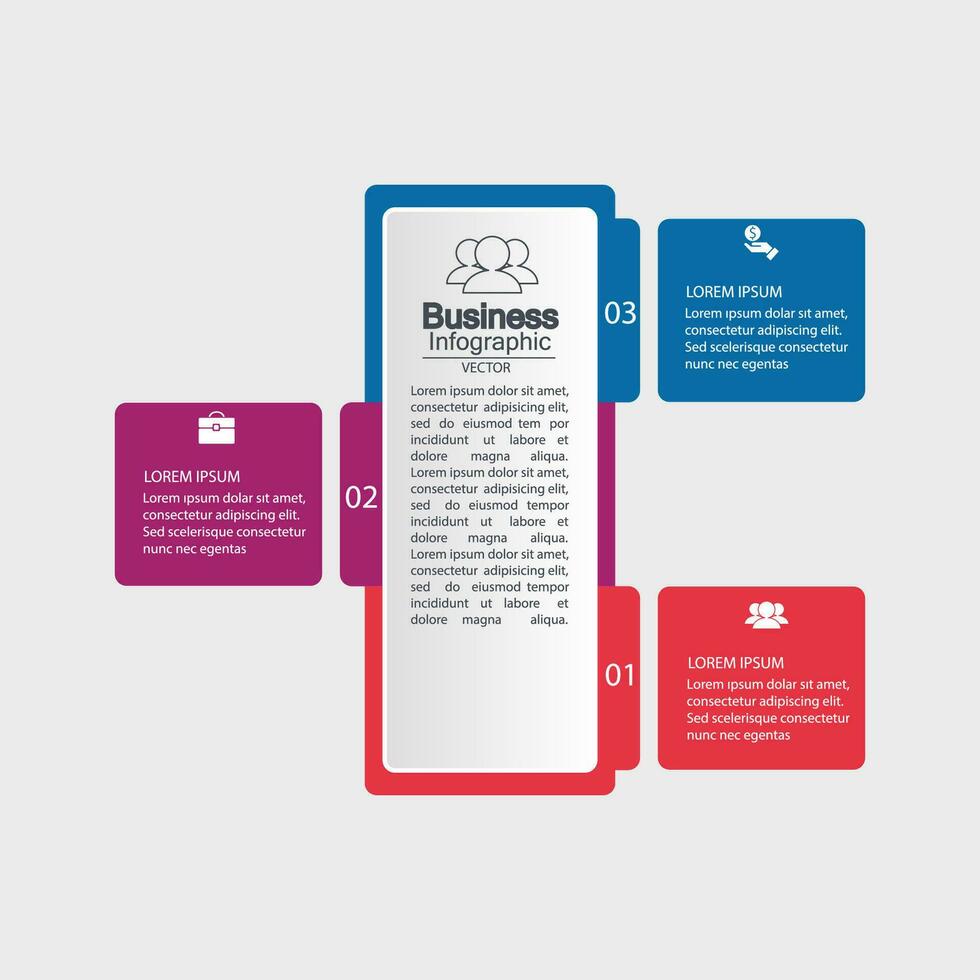 Business
Infographic
VECTOR

Lorem ipsum dolor sit amet, consectetur adipiscing elit, sed do eiusmod tem por incididunt ut labore et dolore magna aliqua. Lorem ipsum dolor sit amet, consectetur adipiscing elit, sed do eiusmod tempor incididunt ut labore et dolore magna aliqua. Lorem ipsum dolor sit amet, consectetur adipiscing elit, sed do eiusmod tempor incididunt ut labore et dolore magna aliqua.

03

LOREM IPSUM
Lorem ıpsum dolar sıt amet, consectetur adipiscing elit. Sed scelerisque consectetur nunc nec egentas

02

LOREM IPSUM
Lorem ıpsum dolar sıt amet, consectetur adipiscing elit. Sed scelerisque consectetur nunc nec egentas

01

LOREM IPSUM
Lorem ıpsum dolar sıt amet, consectetur adipiscing elit. Sed scelerisque consectetur nunc nec egentas