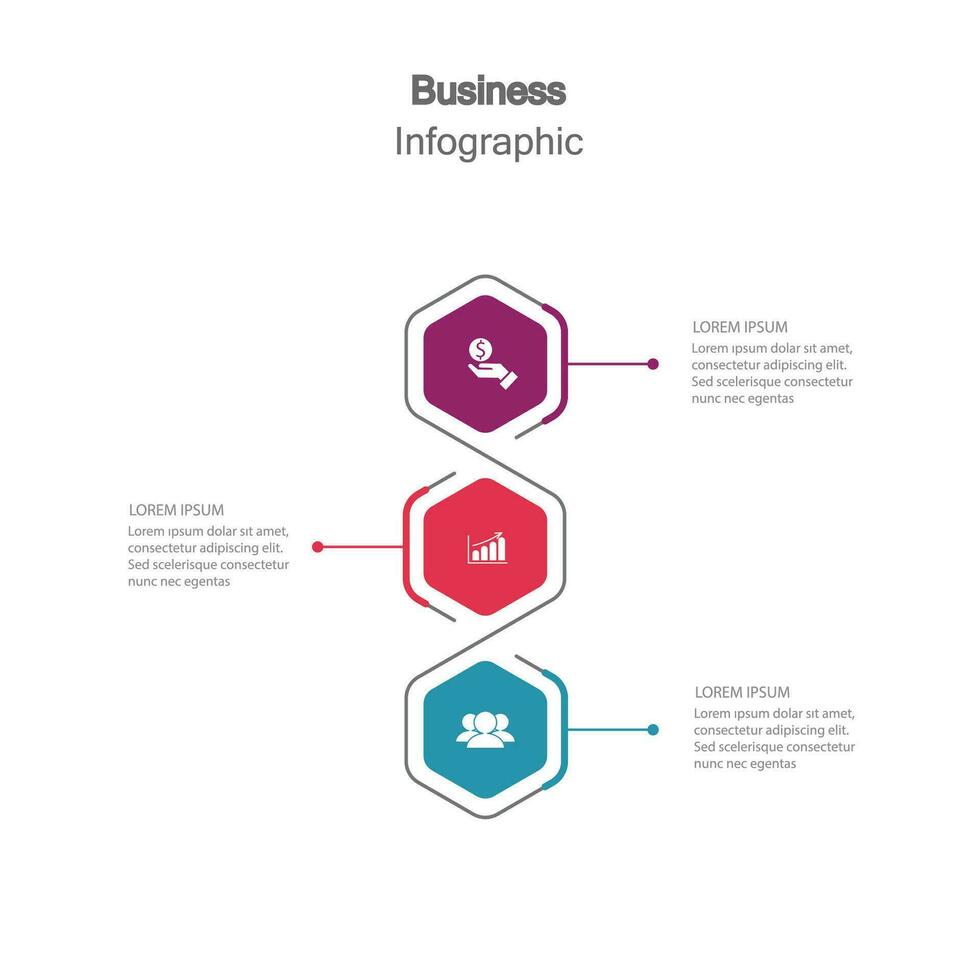 Business
Infographic

LOREM IPSUM
Lorem ıpsum dolar sıt amet, consectetur adipiscing elit. Sed scelerisque consectetur nunc nec egentas

LOREM IPSUM
Lorem ıpsum dolar sıt amet, consectetur adipiscing elit. Sed scelerisque consectetur nunc nec egentas

LOREM IPSUM
Lorem ıpsum dolar sıt amet, consectetur adipiscing elit. Sed scelerisque consectetur nunc nec egentas