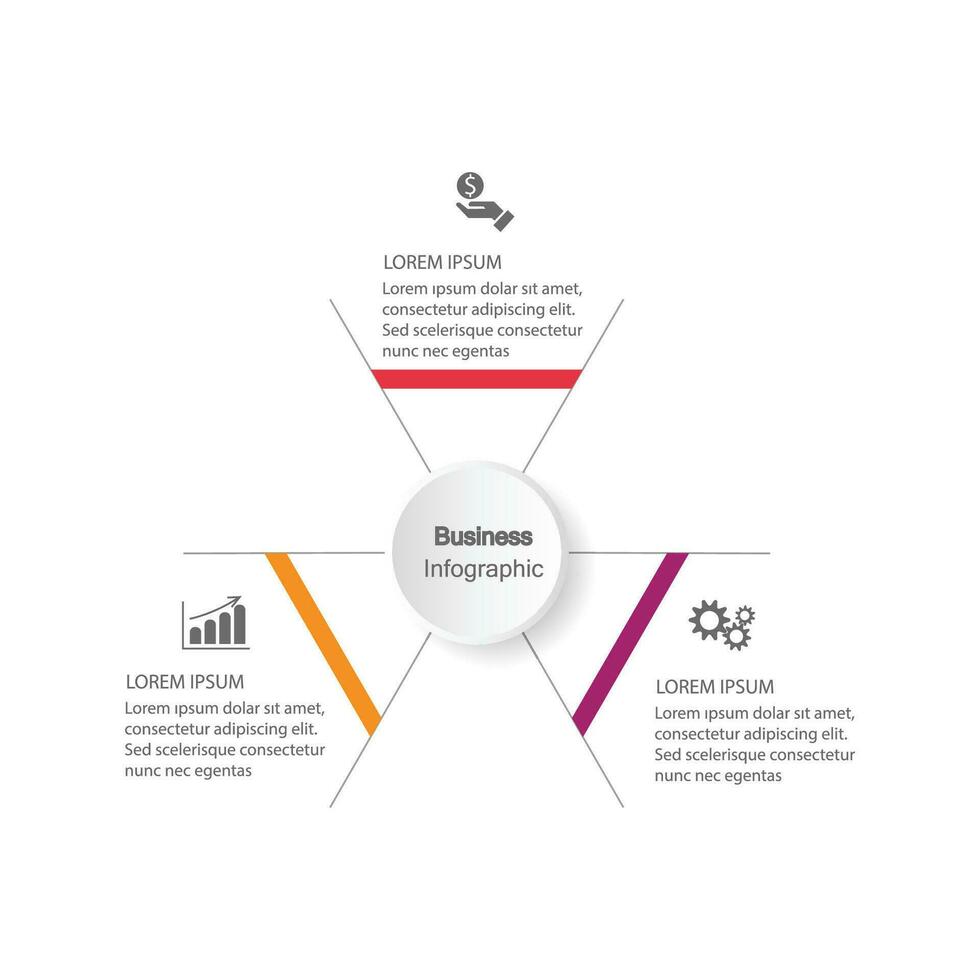 LOREM IPSUM
Lorem ıpsum dolar sıt amet, consectetur adipiscing elit. Sed scelerisque consectetur nunc nec egentas

Business
Infographic

LOREM IPSUM
Lorem ıpsum dolar sıt amet, consectetur adipiscing elit. Sed scelerisque consectetur nunc nec egentas

LOREM IPSUM
Lorem ıpsum dolar sıt amet, consectetur adipiscing elit. Sed scelerisque consectetur nunc nec egentas