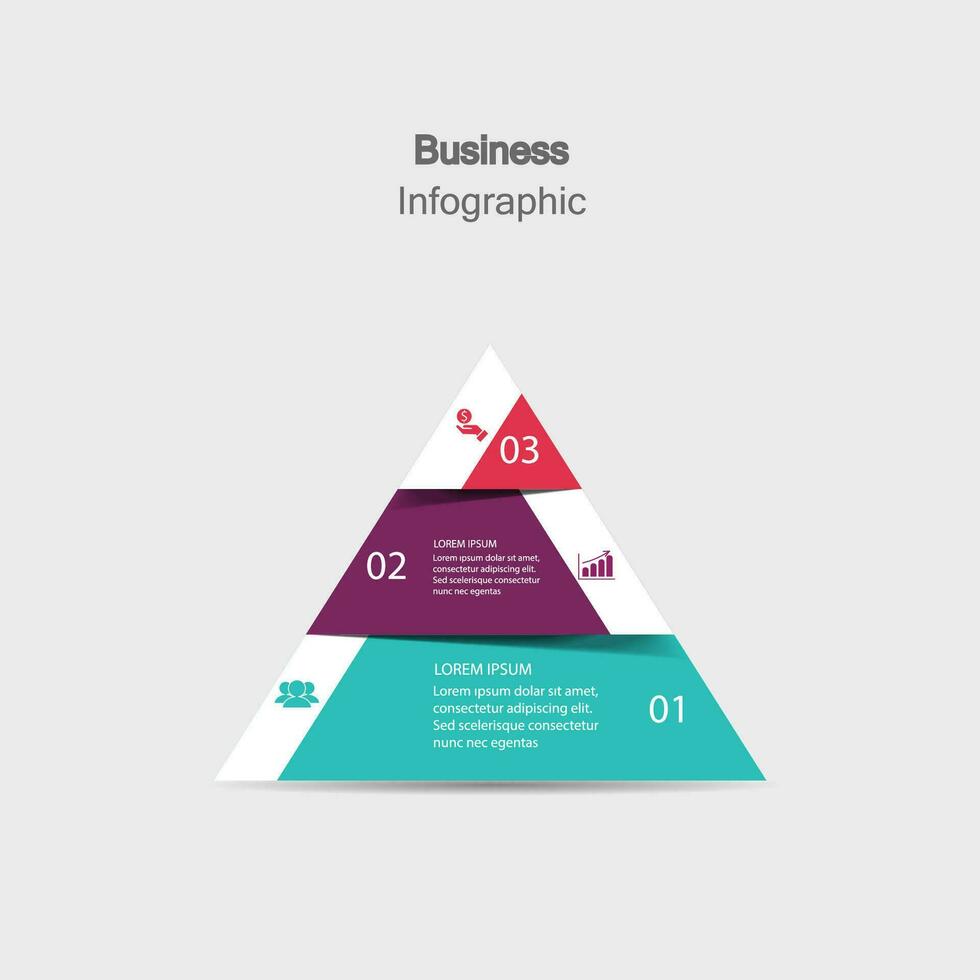 Business
Infographic

03

02

LOREM IPSUM
Lorem ıpsum dolar sıt amet, consectetur adipiscing elit. Sed scelerisque consectetur nunc nec egentas

LOREM IPSUM
Lorem ıpsum dolar sıt amet, consectetur adipiscing elit. Sed scelerisque consectetur nunc nec egentas

01