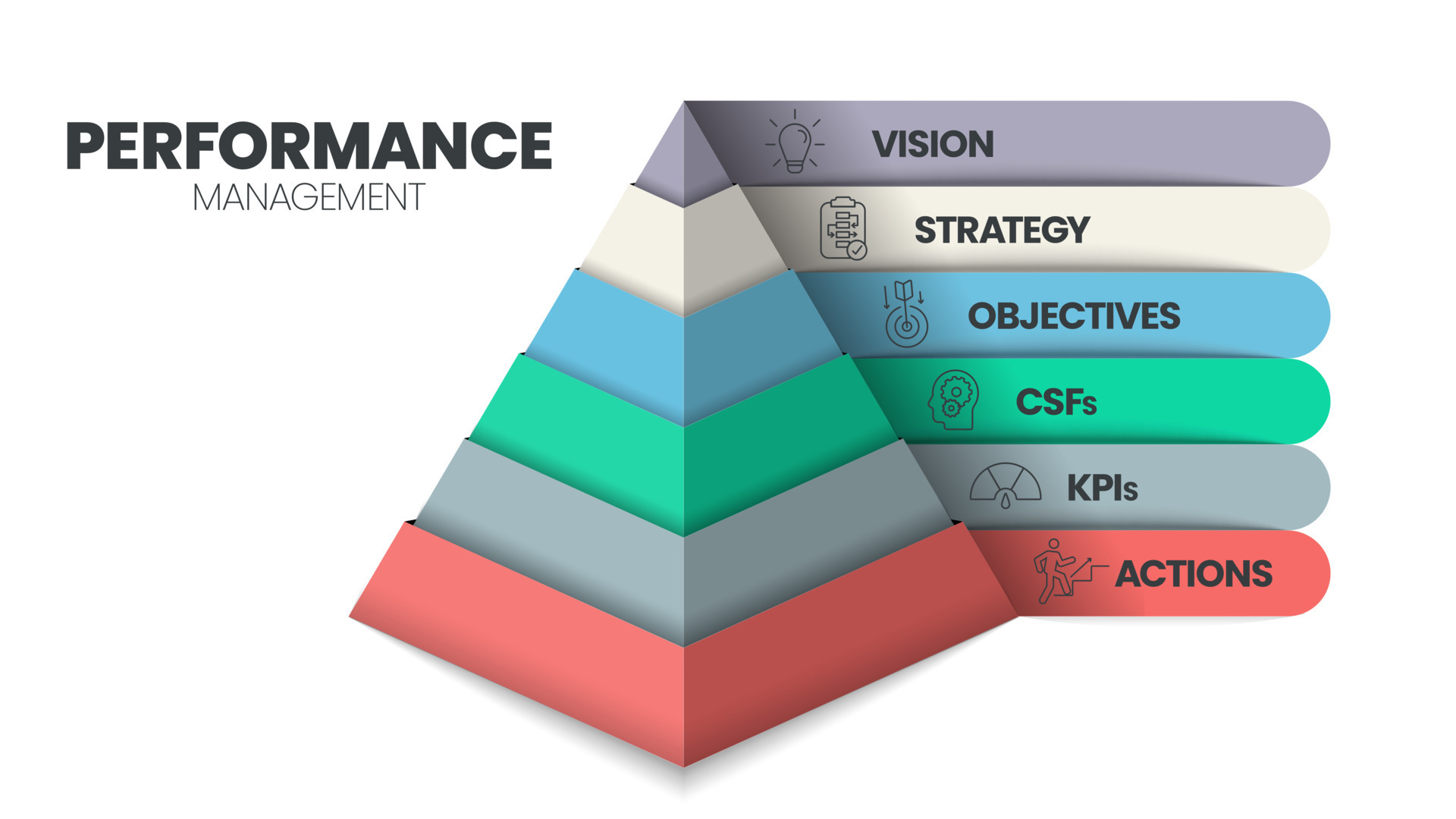 PERFORMANCE
MANAGEMENT

VISION

STRATEGY

OBJECTIVES

CSFs

KPIs

ACTIONS