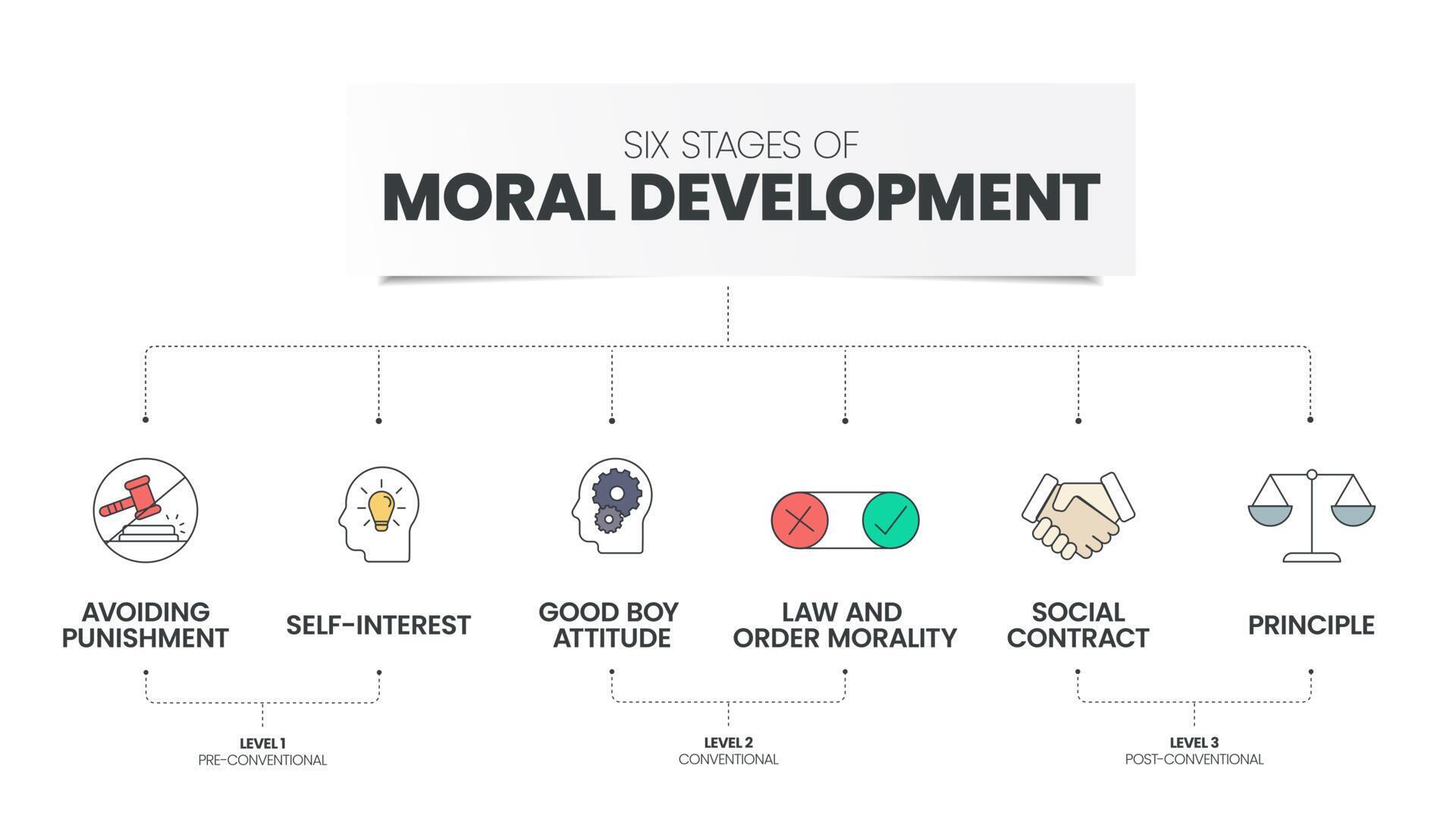 SIX STAGES OF
MORAL DEVELOPMENT

AVOIDING PUNISHMENT

SELF-INTEREST

GOOD BOY ATTITUDE

LAW AND ORDER MORALITY

SOCIAL CONTRACT

PRINCIPLE

LEVEL 1
PRE-CONVENTIONAL

LEVEL 2
CONVENTIONAL

LEVEL 3
POST-CONVENTIONAL