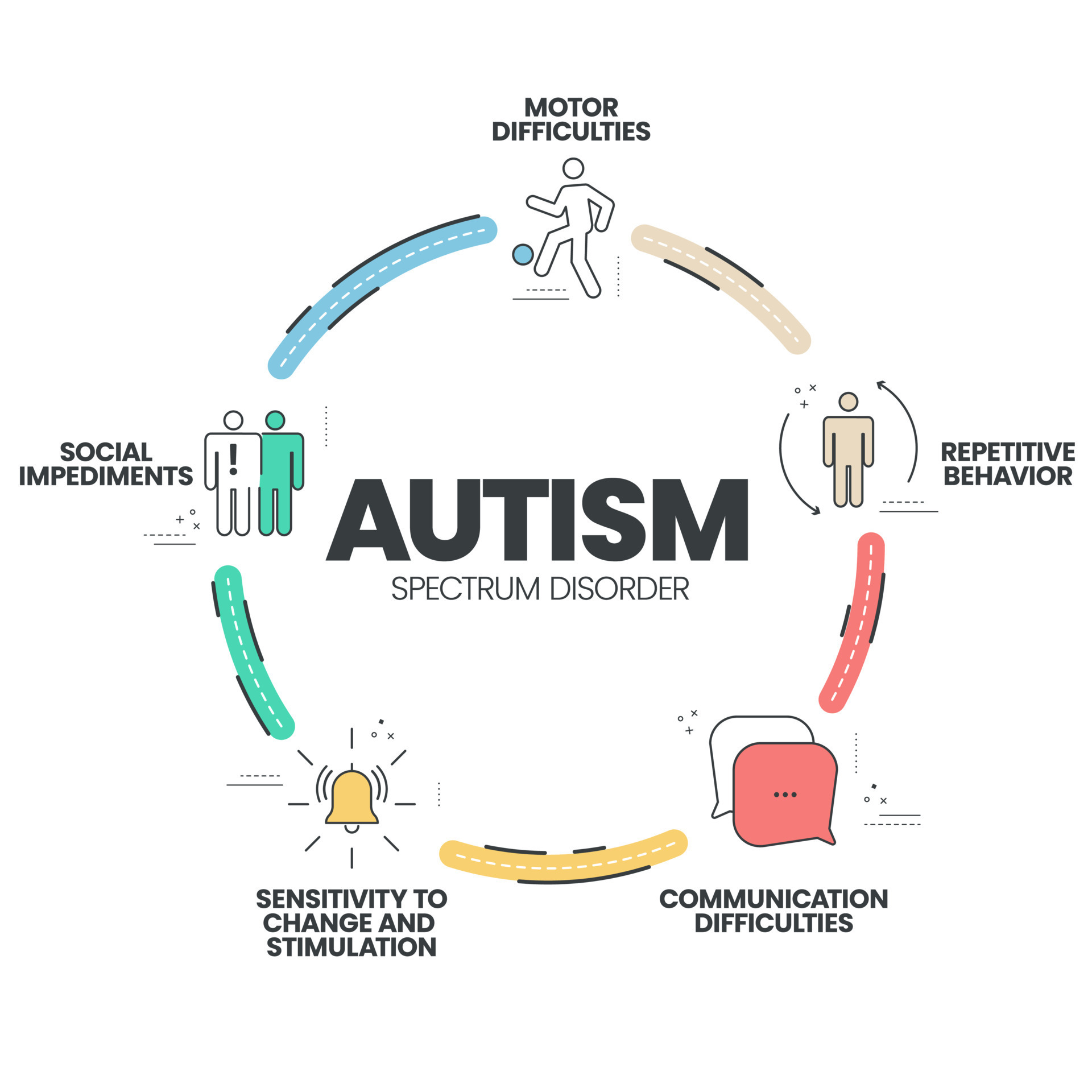 MOTOR DIFFICULTIES

SOCIAL IMPEDIMENTS

AUTISM
SPECTRUM DISORDER

REPETITIVE BEHAVIOR

SENSITIVITY TO CHANGE AND STIMULATION

COMMUNICATION DIFFICULTIES