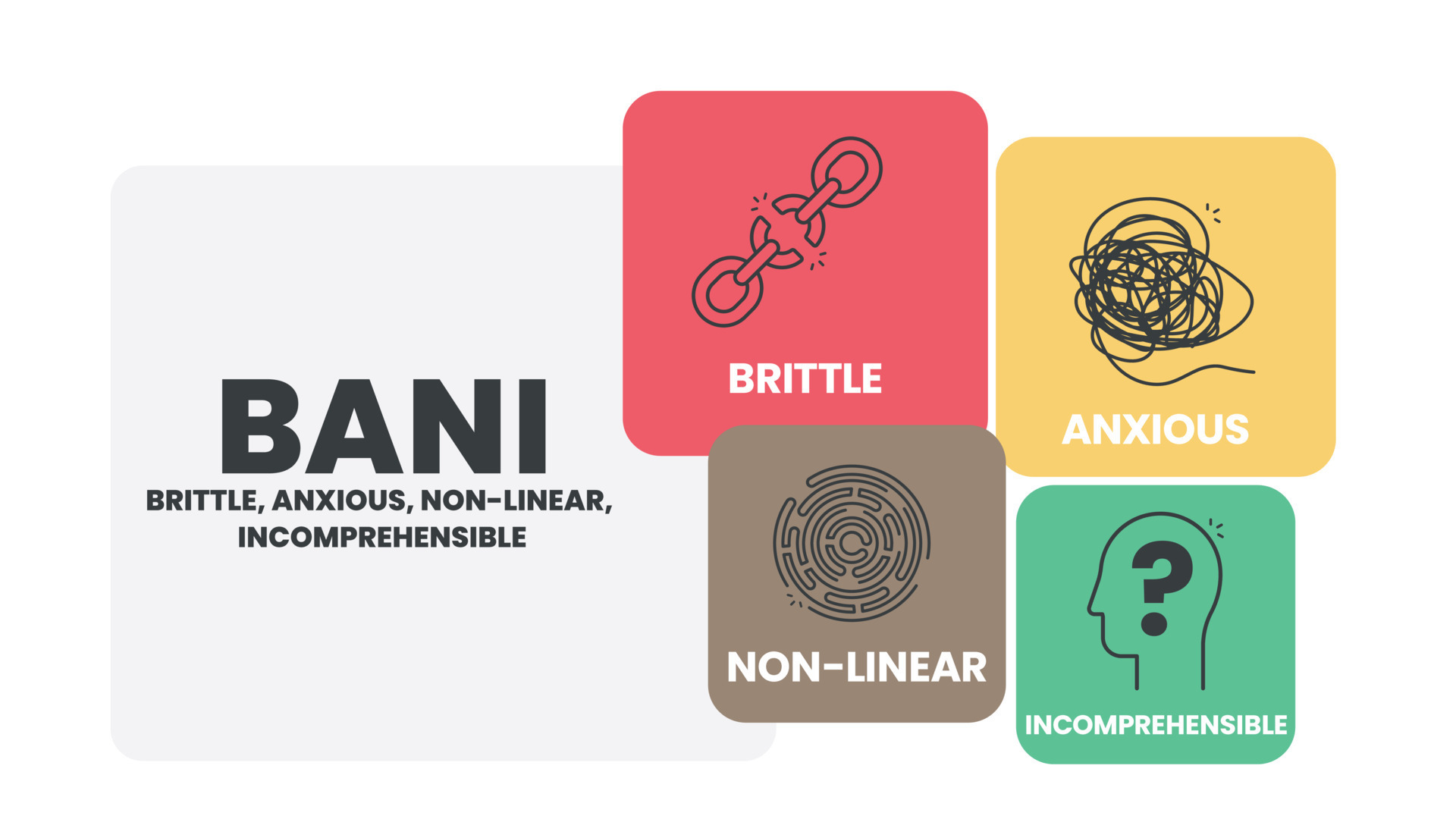 BANI

BRITTLE, ANXIOUS, NON-LINEAR, INCOMPREHENSIBLE

BRITTLE

ANXIOUS

NON-LINEAR

INCOMPREHENSIBLE