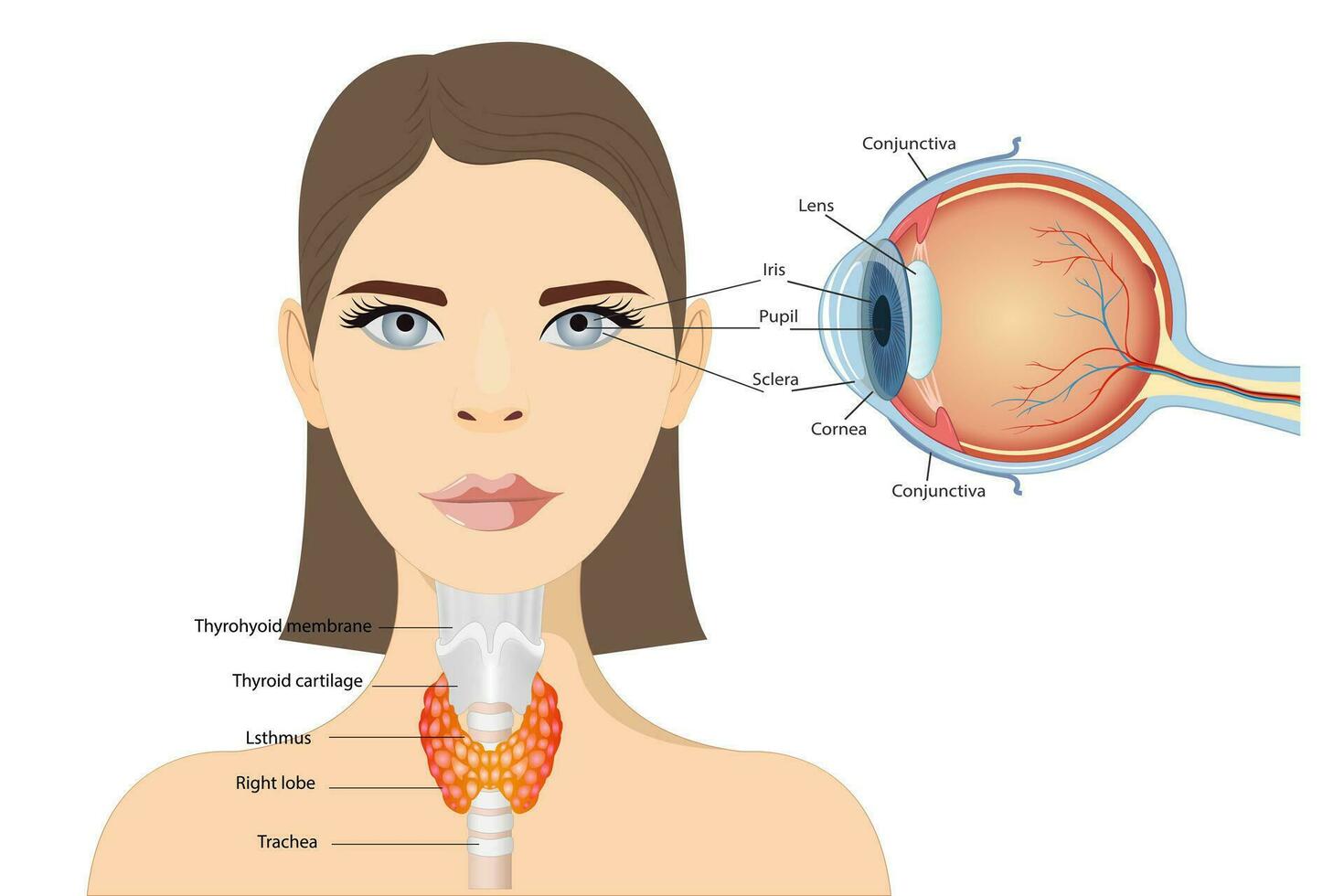 Conjunctiva
Lens
Iris
Pupil
Sclera
Cornea
Conjunctiva

Thyrohyoid membrane
Thyroid cartilage
Lsthmus
Right lobe
Trachea