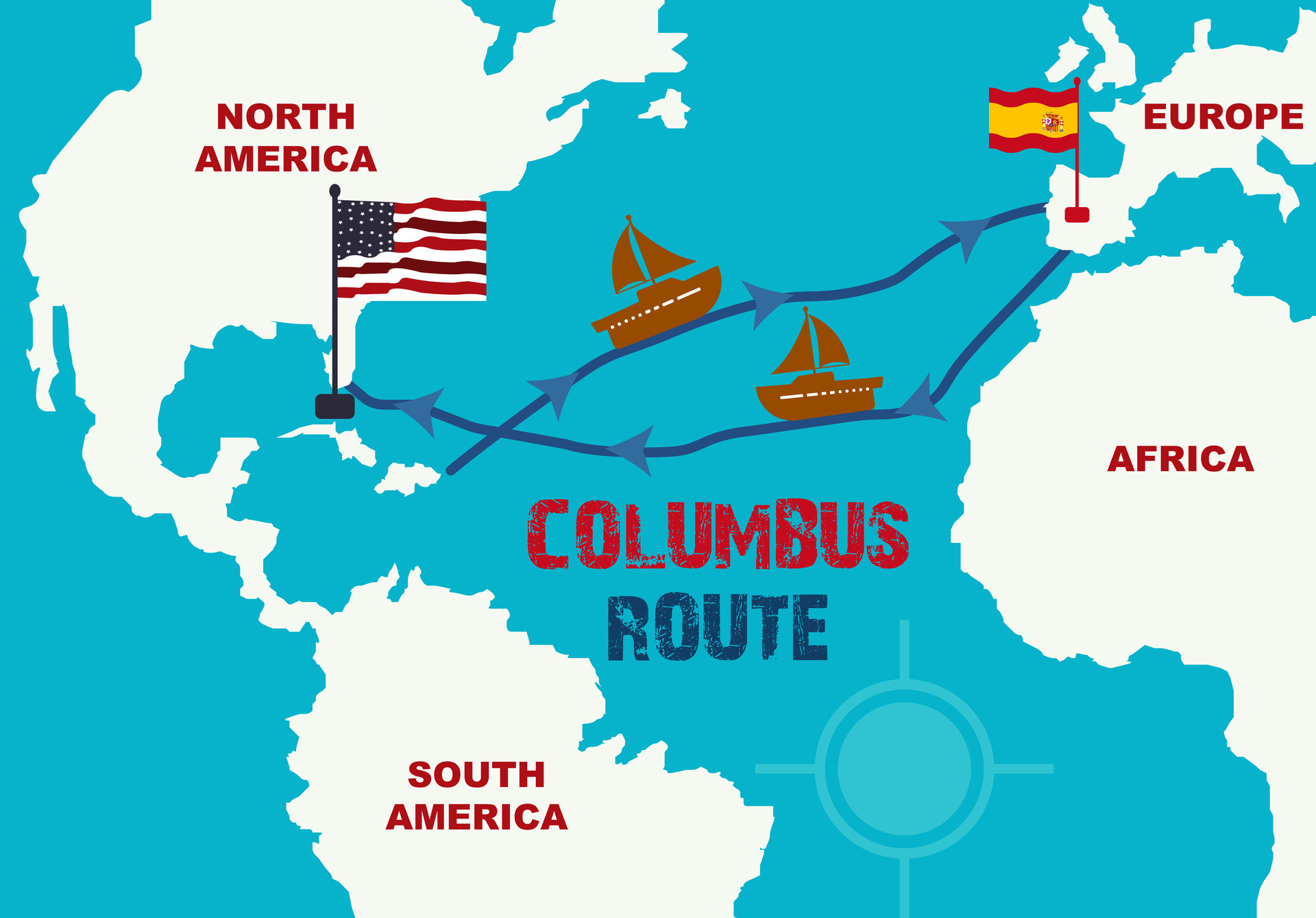 NORTH AMERICA

EUROPE

AFRICA

COLUMBUS ROUTE

SOUTH AMERICA