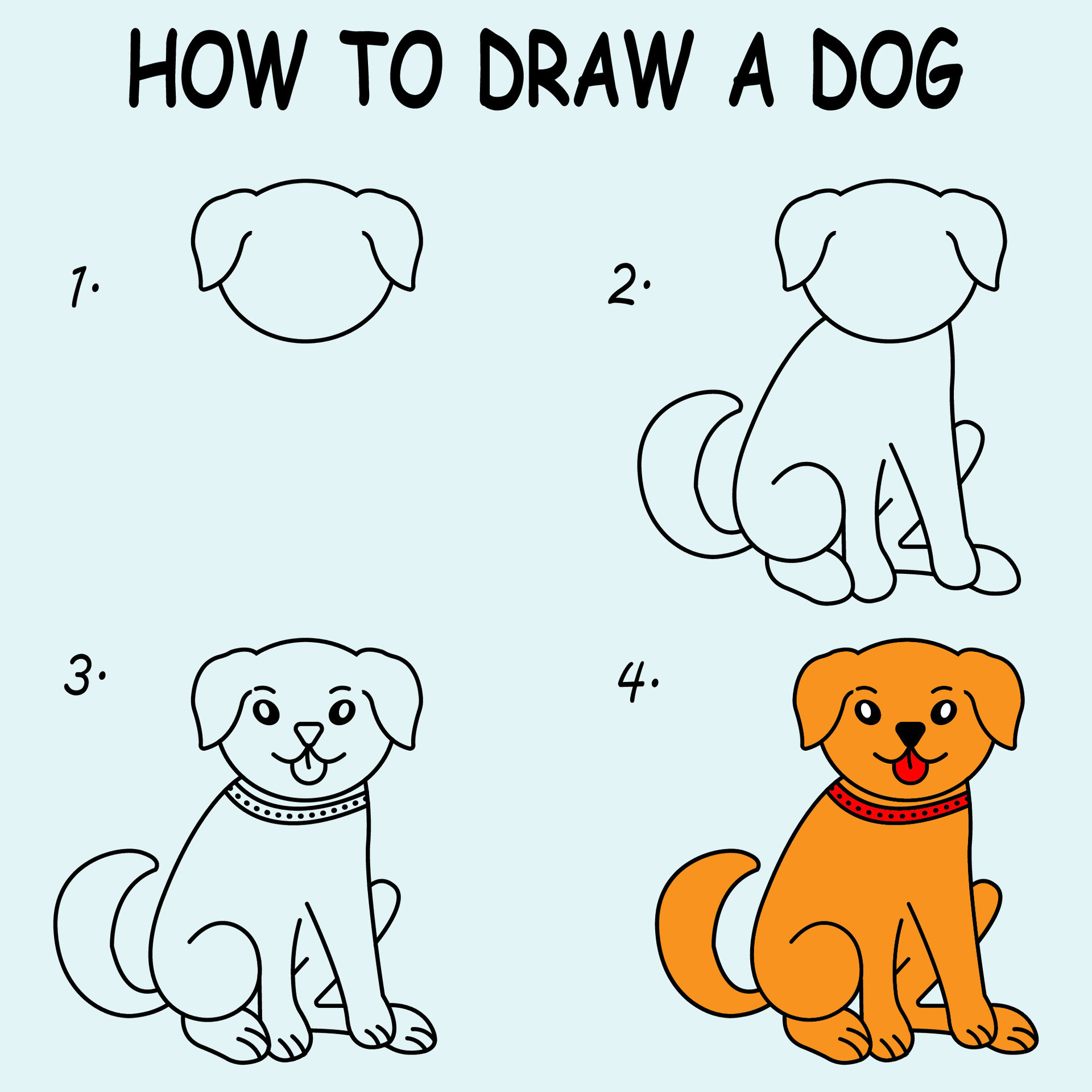 HOW TO DRAW A DOG

1.

2.

3.

4.