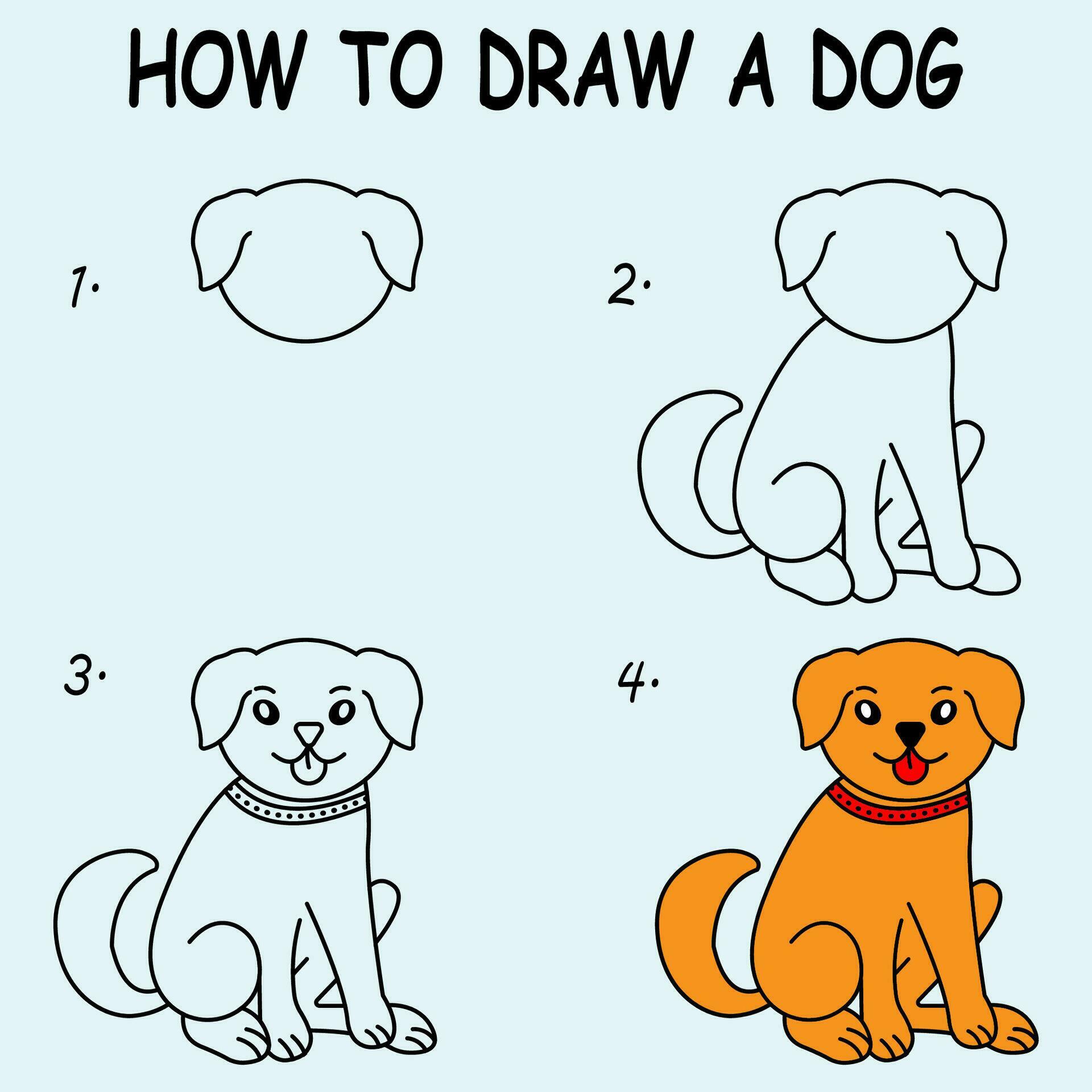 HOW TO DRAW A DOG

1.

2.

3.

4.