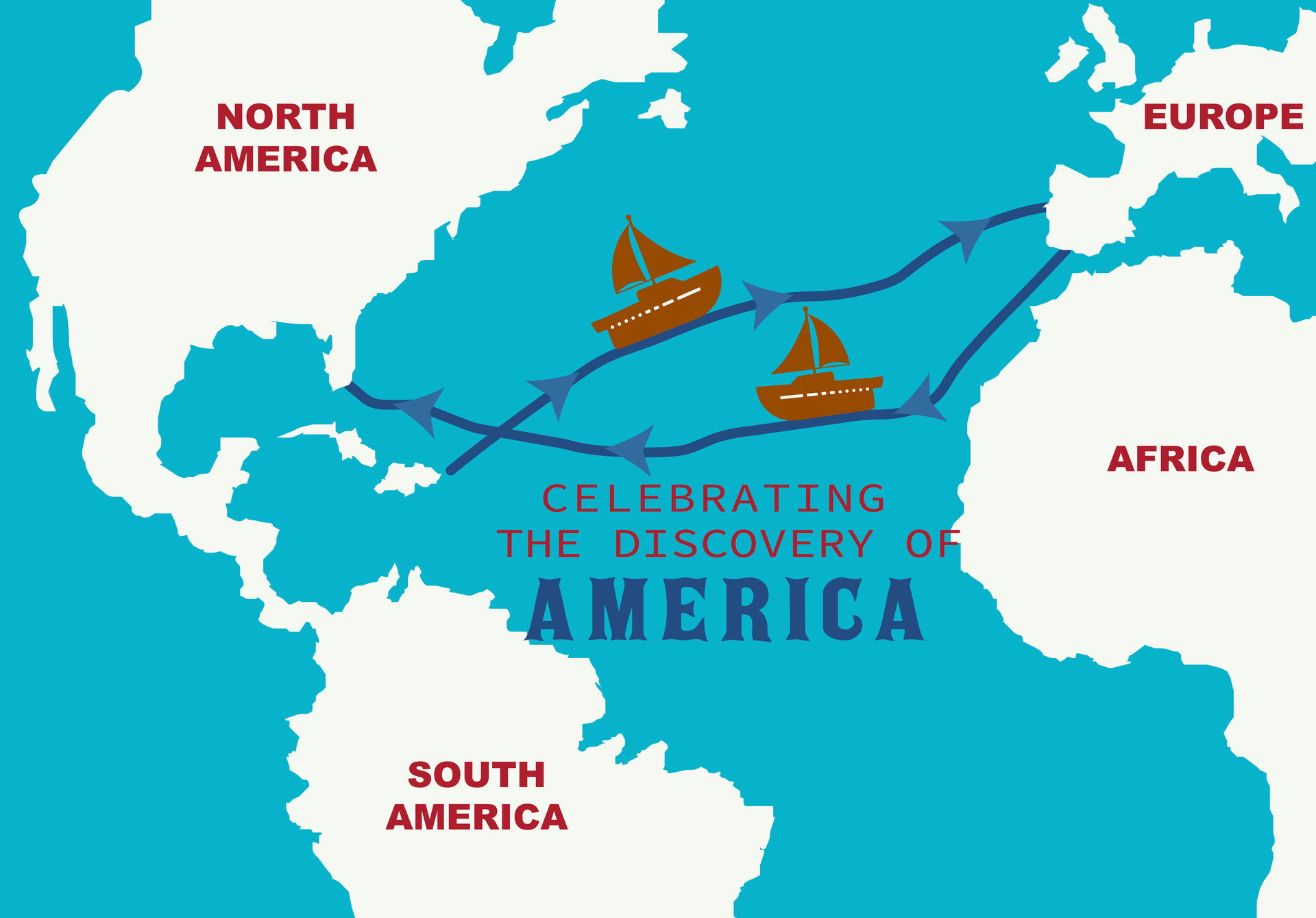 NORTH AMERICA

EUROPE

AFRICA

CELEBRATING THE DISCOVERY OF AMERICA

SOUTH AMERICA