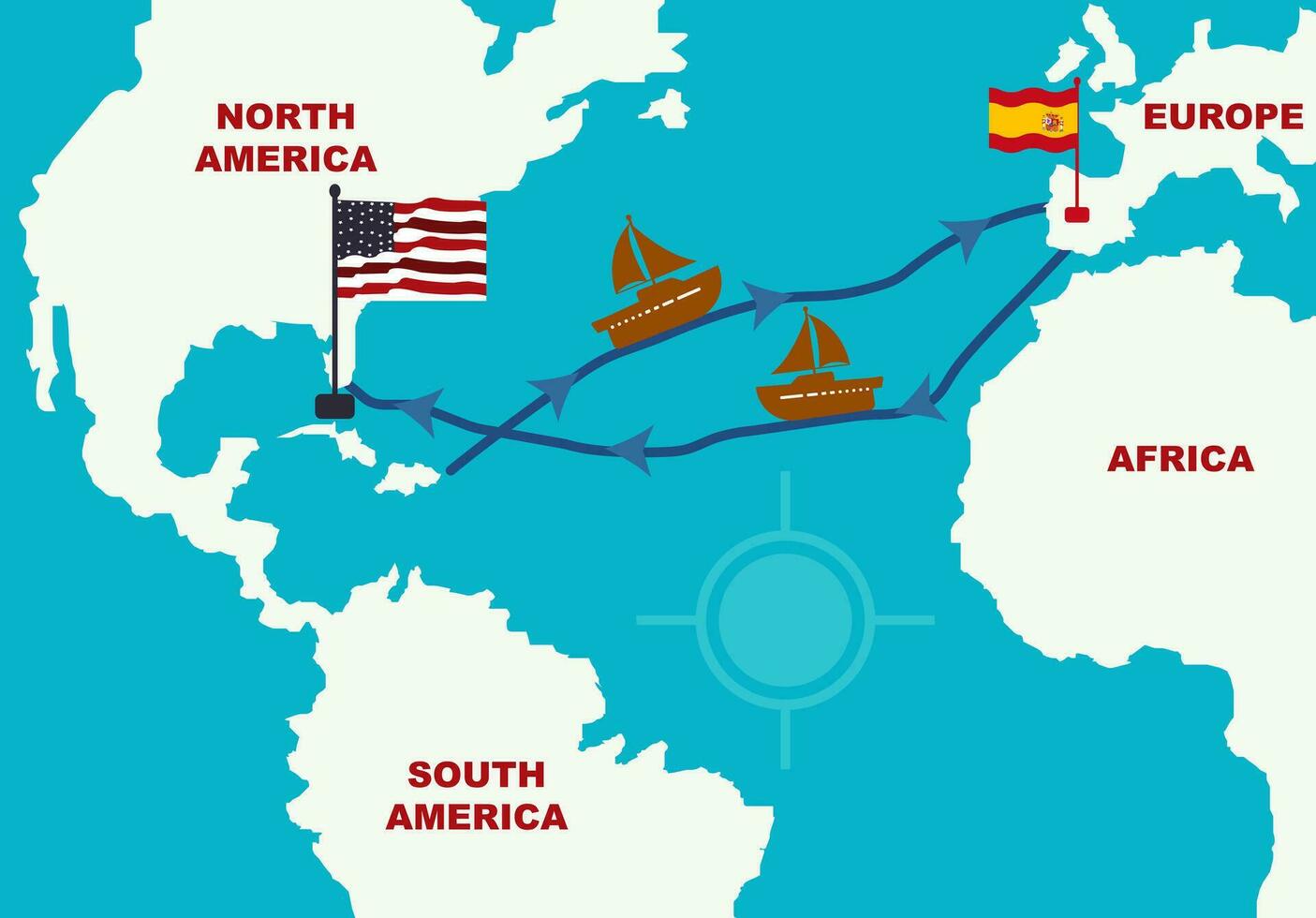 NORTH AMERICA

EUROPE

AFRICA

SOUTH AMERICA