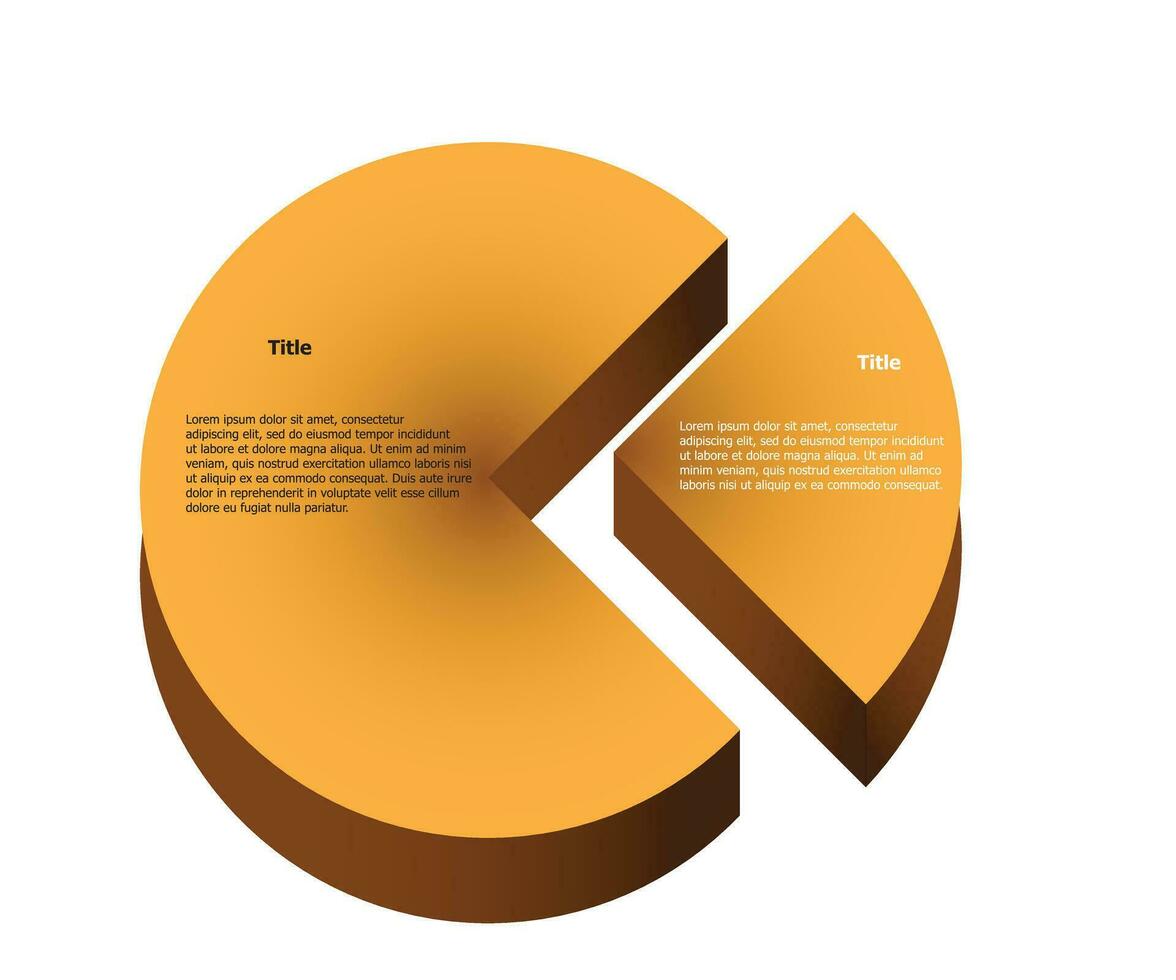 Title

Lorem ipsum dolor sit amet, consectetur adipiscing elit, sed do eiusmod tempor incididunt ut labore et dolore magna aliqua. Ut enim ad minim veniam, quis nostrud exercitation ullamco laboris nisi ut aliquip ex ea commodo consequat. Duis aute irure dolor in reprehenderit in voluptate velit esse cillum dolore eu fugiat nulla pariatur.

Title

Lorem ipsum dolor sit amet, consectetur adipiscing elit, sed do eiusmod tempor incididunt ut labore et dolore magna aliqua. Ut enim ad minim veniam, quis nostrud exercitation ullamco laboris nisi ut aliquip ex ea commodo consequat.