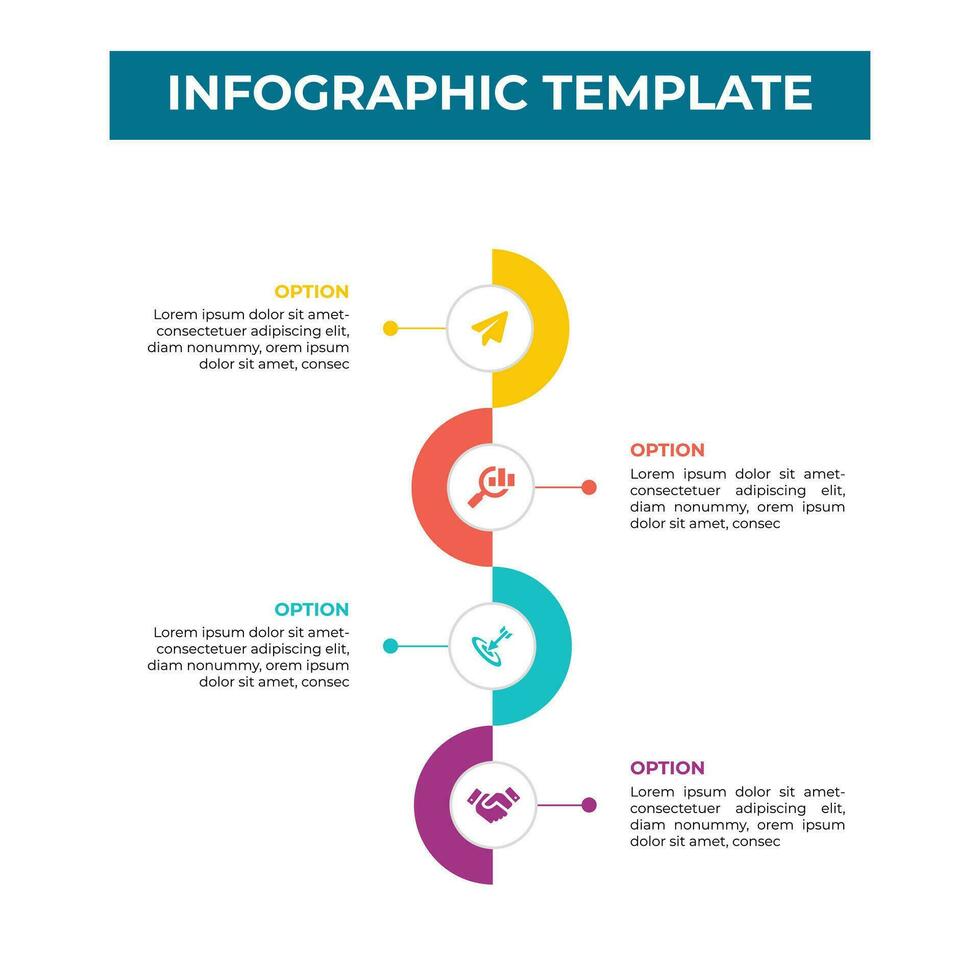 INFOGRAPHIC TEMPLATE

OPTION
Lorem ipsum dolor sit amet-consectetuer adipiscing elit, diam nonummy, orem ipsum dolor sit amet, consec

OPTION
Lorem ipsum dolor sit amet-consectetuer adipiscing elit, diam nonummy, orem ipsum dolor sit amet, consec

OPTION
Lorem ipsum dolor sit amet-consectetuer adipiscing elit, diam nonummy, orem ipsum dolor sit amet, consec

OPTION
Lorem ipsum dolor sit amet-consectetuer adipiscing elit, diam nonummy, orem ipsum dolor sit amet, consec