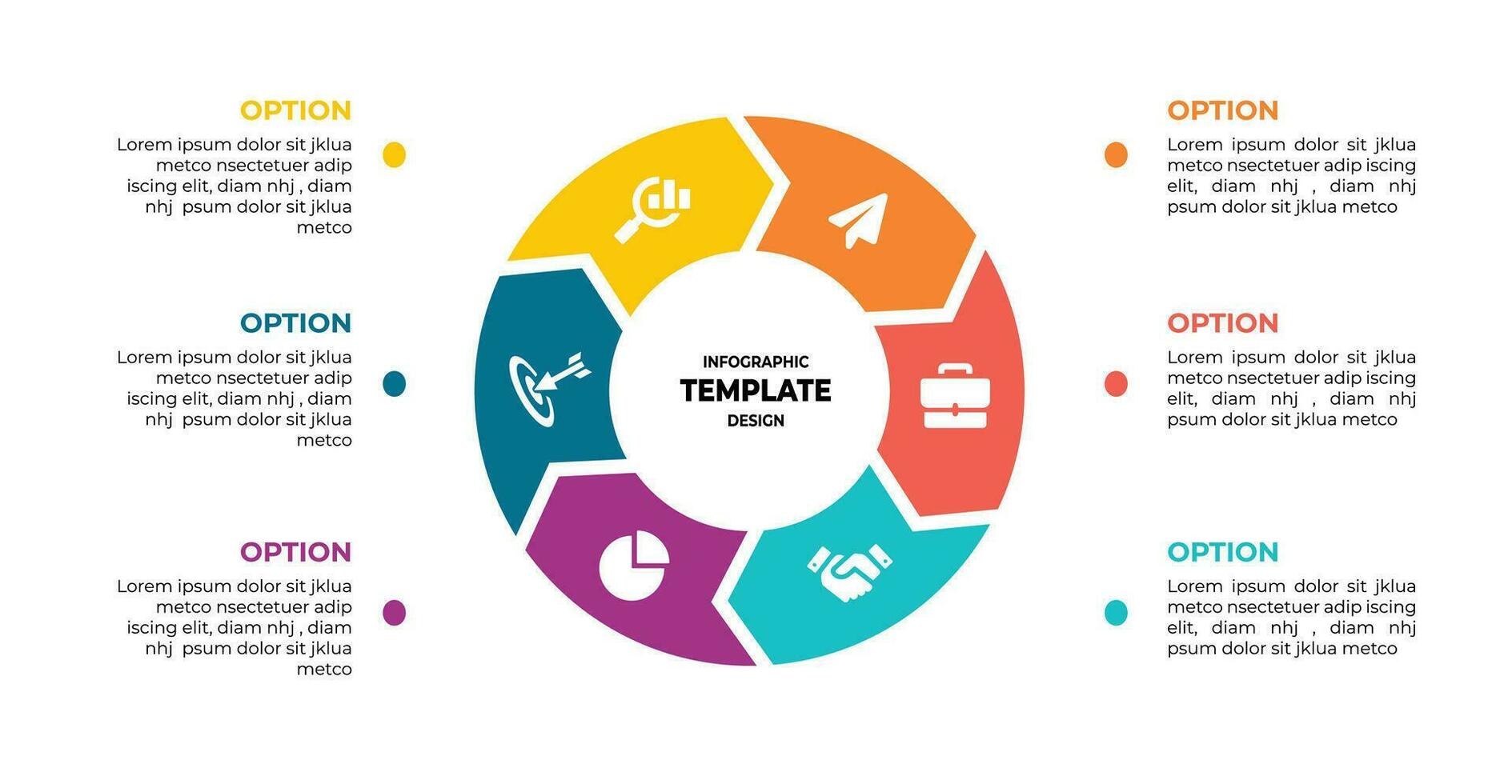 OPTION

Lorem ipsum dolor sit jklua metco nsectetuer adip iscing elit, diam nhj , diam nhj psum dolor sit jklua metco

OPTION

Lorem ipsum dolor sit jklua metco nsectetuer adip iscing elit, diam nhj , diam nhj psum dolor sit jklua metco

OPTION

Lorem ipsum dolor sit jklua metco nsectetuer adip iscing elit, diam nhj , diam nhj psum dolor sit jklua metco

INFOGRAPHIC
TEMPLATE
DESIGN

OPTION

Lorem ipsum dolor sit jklua metco nsectetuer adip iscing elit, diam nhj , diam nhj psum dolor sit jklua metco

OPTION

Lorem ipsum dolor sit jklua metco nsectetuer adip iscing elit, diam nhj , diam nhj psum dolor sit jklua metco

OPTION

Lorem ipsum dolor sit jklua metco nsectetuer adip iscing elit, diam nhj , diam nhj psum dolor sit jklua metco