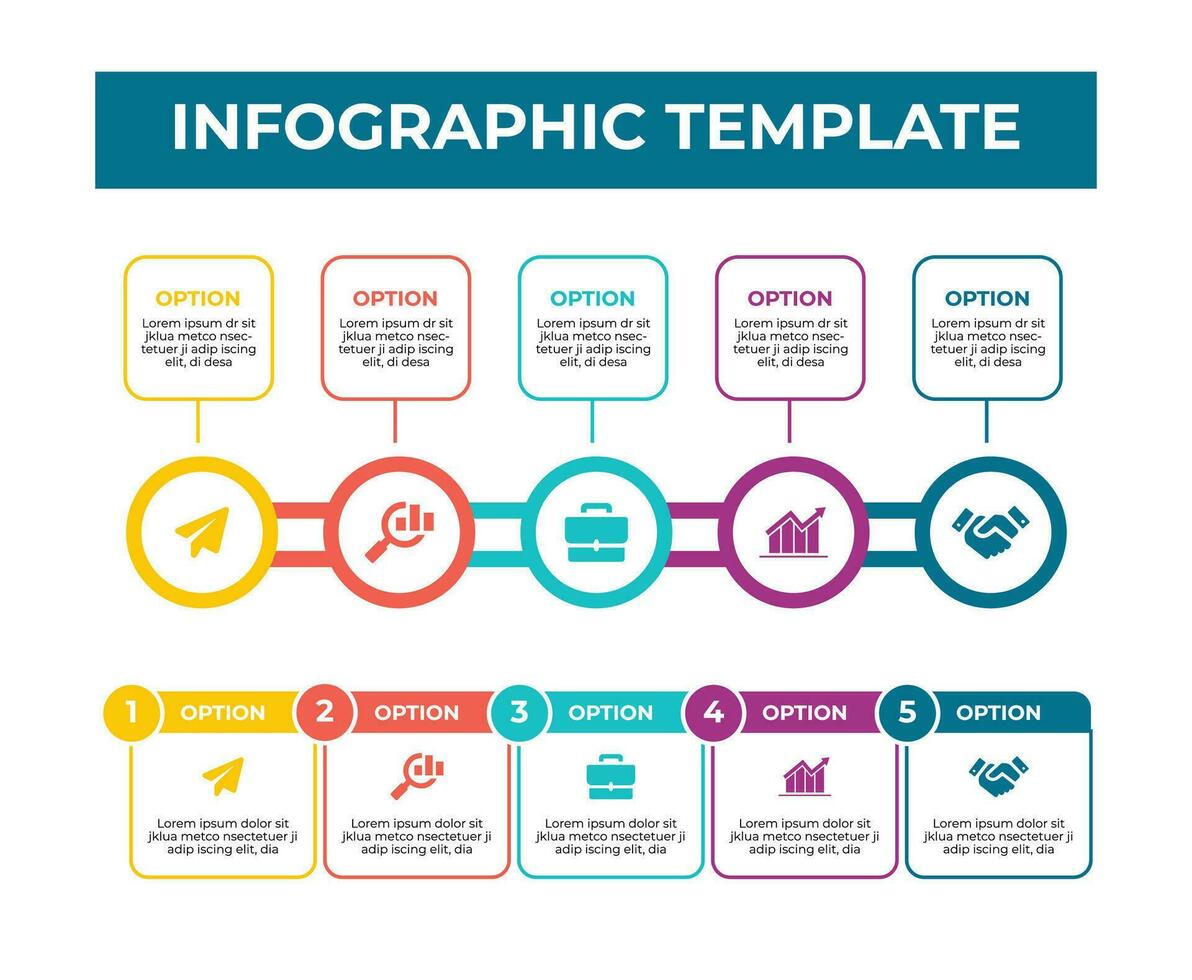 INFOGRAPHIC TEMPLATE

OPTION
Lorem ipsum dr sit jklua metco nsectetuer ji adip iscing elit, di desa

OPTION
Lorem ipsum dr sit jklua metco nsectetuer ji adip iscing elit, di desa

OPTION
Lorem ipsum dr sit jklua metco nsectetuer ji adip iscing elit, di desa

OPTION
Lorem ipsum dr sit jklua metco nsectetuer ji adip iscing elit, di desa

OPTION
Lorem ipsum dr sit jklua metco nsectetuer ji adip iscing elit, di desa

1 OPTION
Lorem ipsum dolor sit jklua metco nsectetuer ji adip iscing elit, dia

2 OPTION
Lorem ipsum dolor sit jklua metco nsectetuer ji adip iscing elit, dia

3 OPTION
Lorem ipsum dolor sit jklua metco nsectetuer ji adip iscing elit, dia

4 OPTION
Lorem ipsum dolor sit jklua metco nsectetuer ji adip iscing elit, dia

5 OPTION
Lorem ipsum dolor sit jklua metco nsectetuer ji adip iscing elit, dia